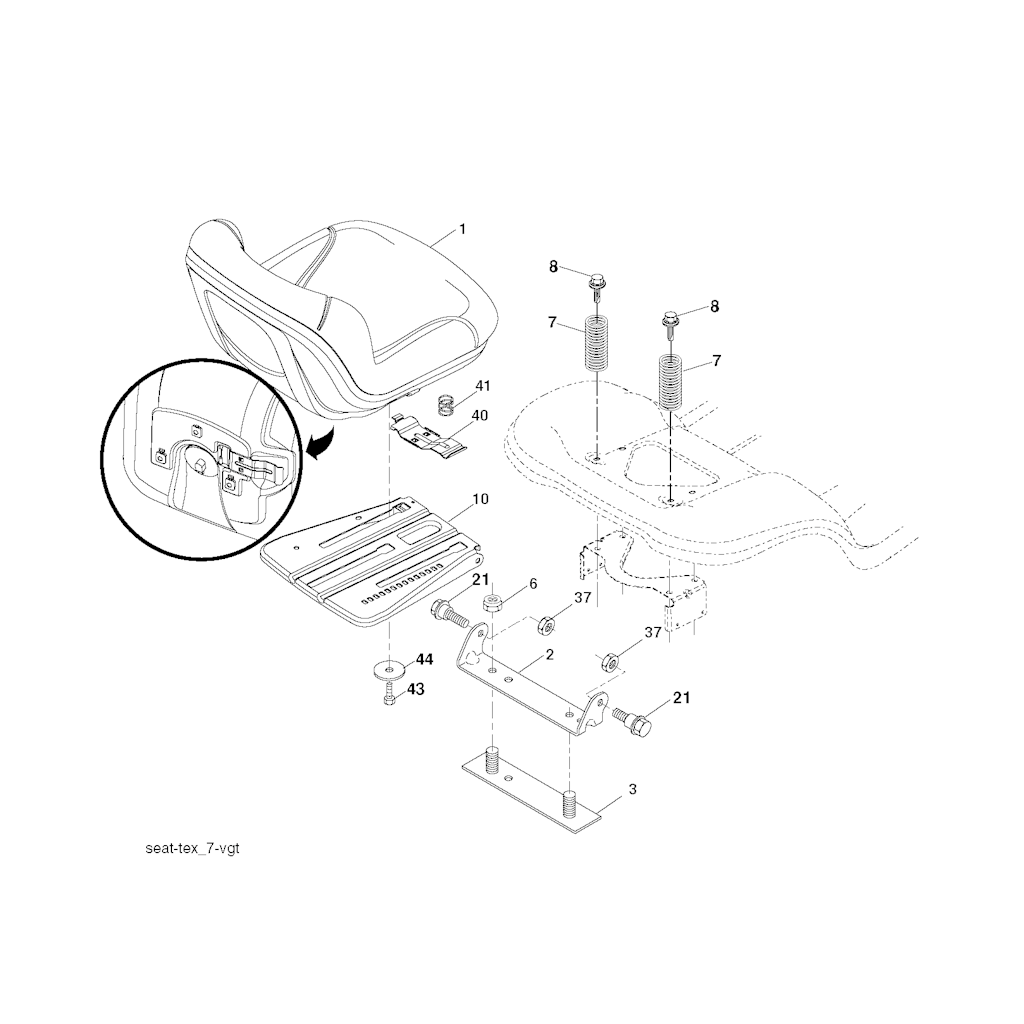 1
8
8
7
7
41
40
10
21
6
37
37
2
44
43
21
3
seat-tex_7-vgt