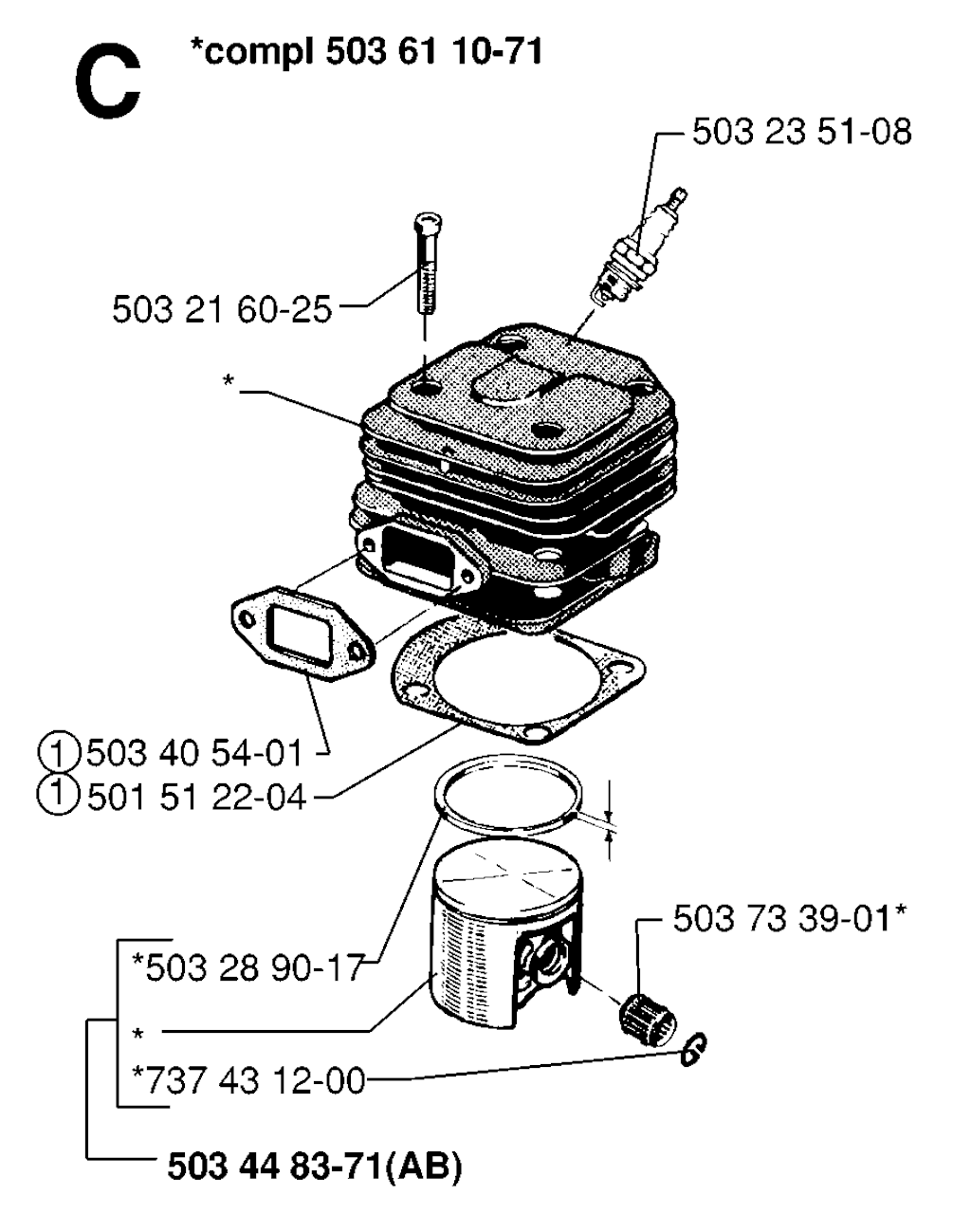 C *compl 503 61 10-71

503 23 51-08

503 21 60-25

*

1 503 40 54-01
1 501 51 22-04

503 73 39-01*

*503 28 90-17
*
*737 43 12-00

503 44 83-71(AB)