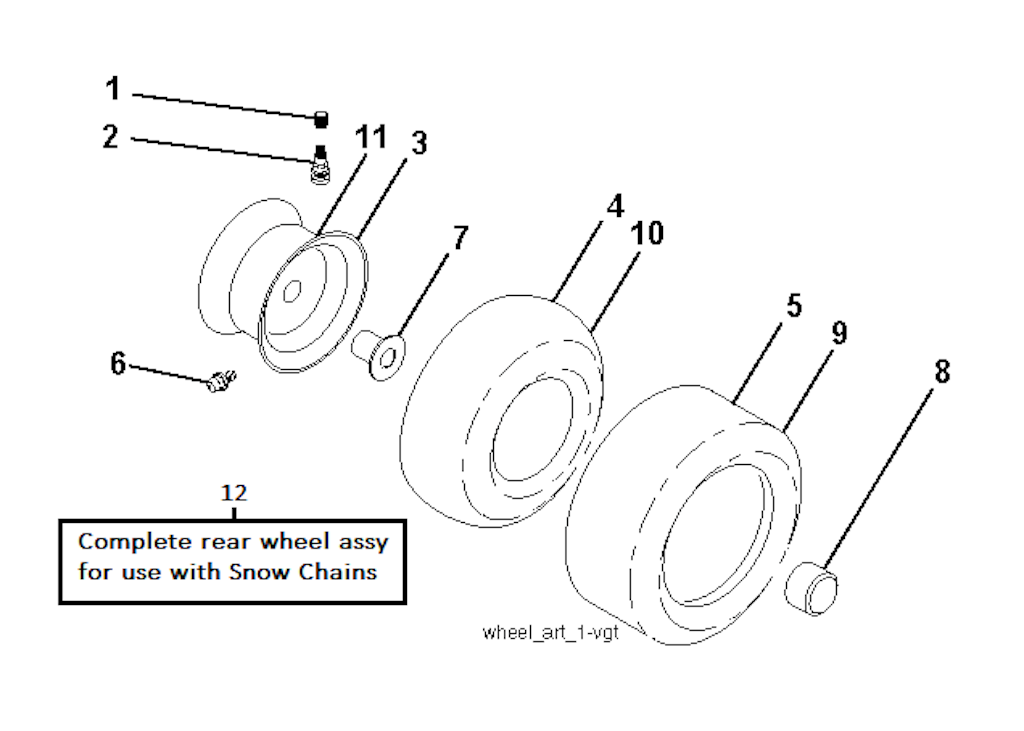 1
2
11
3
4
10
7
5
9
8
6
12
Complete rear wheel assy for use with Snow Chains
wheel_art_1-vgt