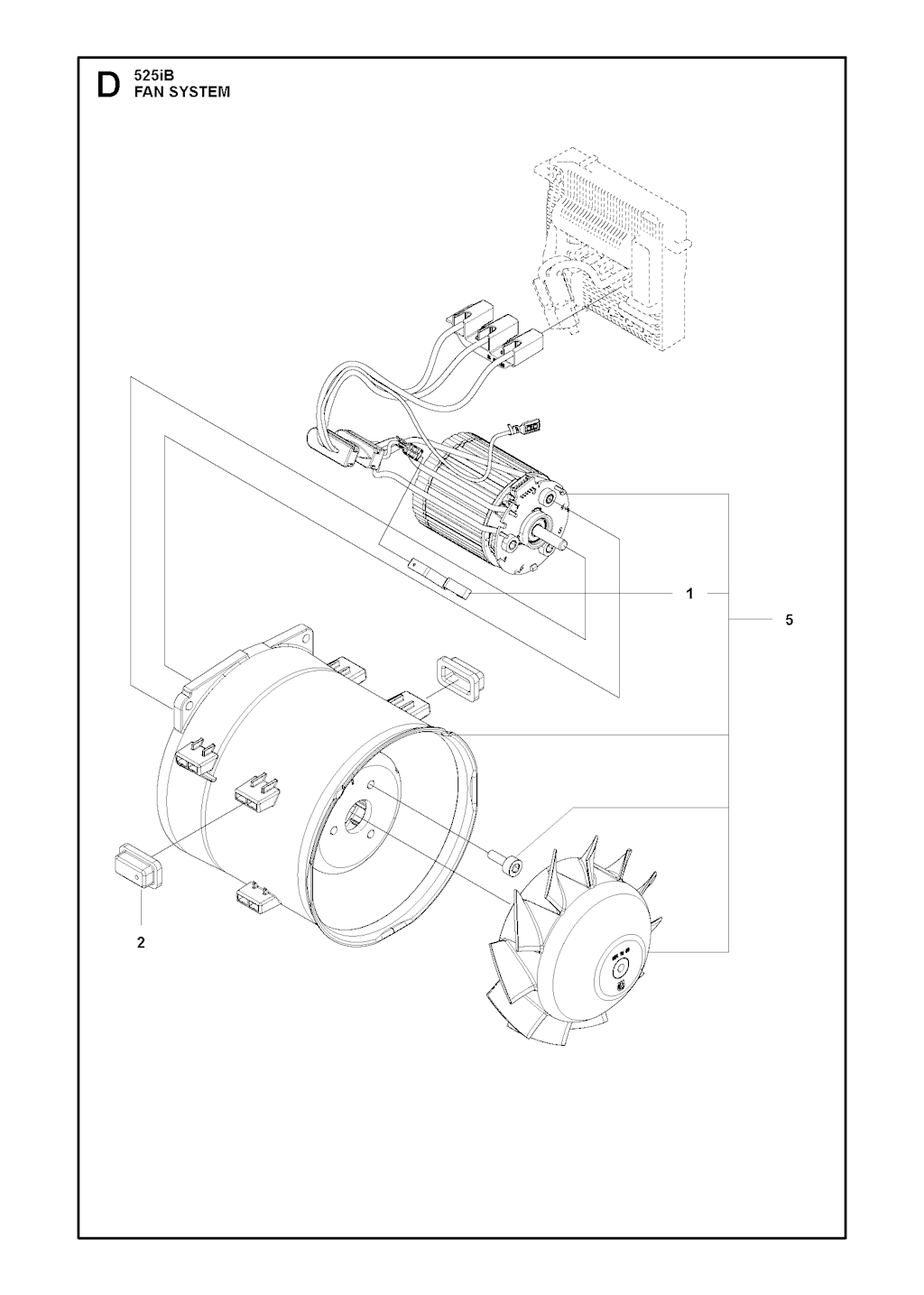 D 525iB
FAN SYSTEM

1

5

2