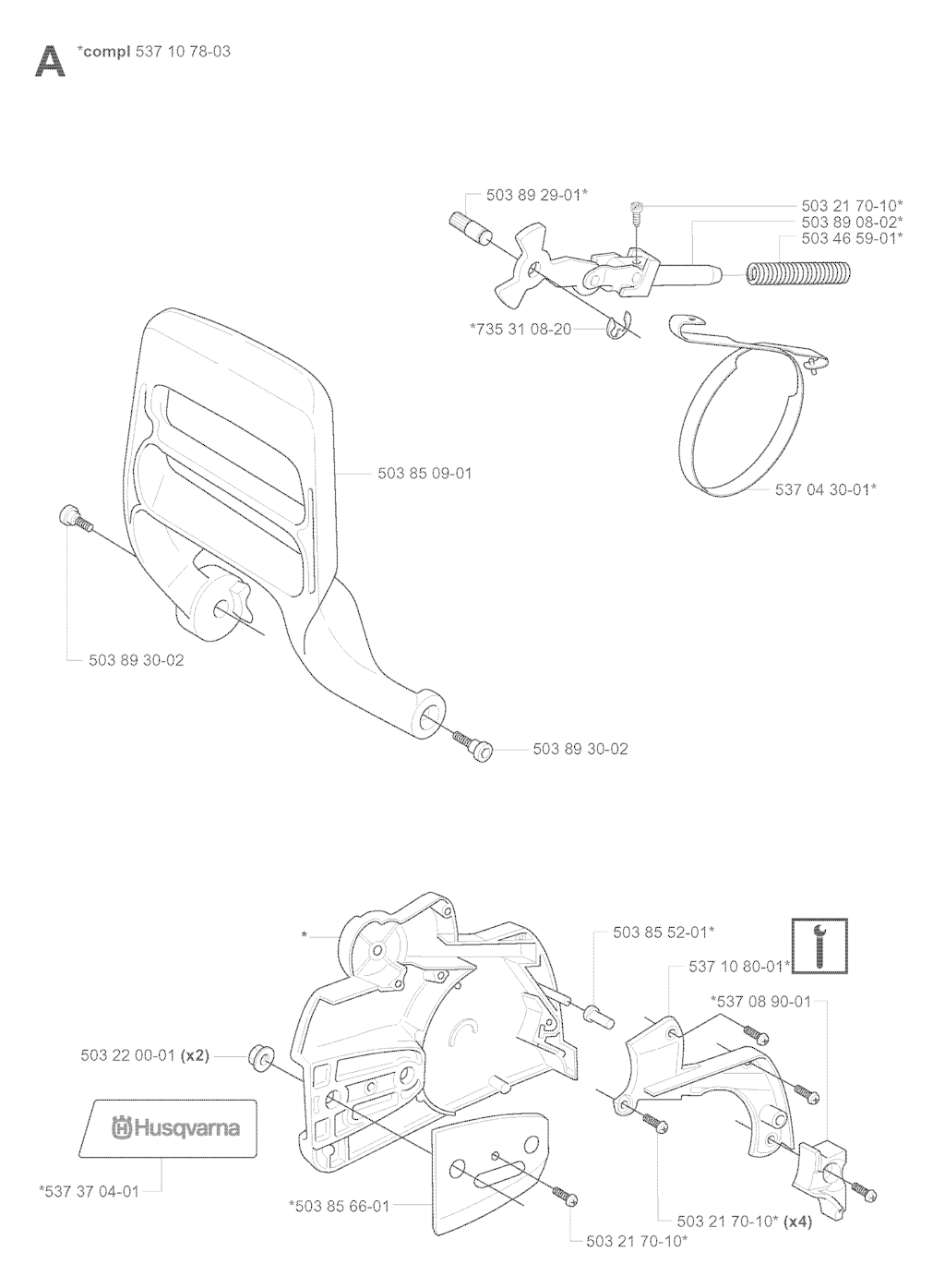 A *compl 537 10 78-03

503 89 29-01*
503 21 70-10*
503 89 08-02*
503 46 59-01*
*735 31 08-20
503 85 09-01
537 04 30-01*
503 89 30-02
503 89 30-02

*
503 85 52-01*
537 10 80-01*
*537 08 90-01
503 22 00-01 (x2)
Husqvarna
*537 37 04-01
*503 85 66-01
503 21 70-10* (x4)
503 21 70-10*