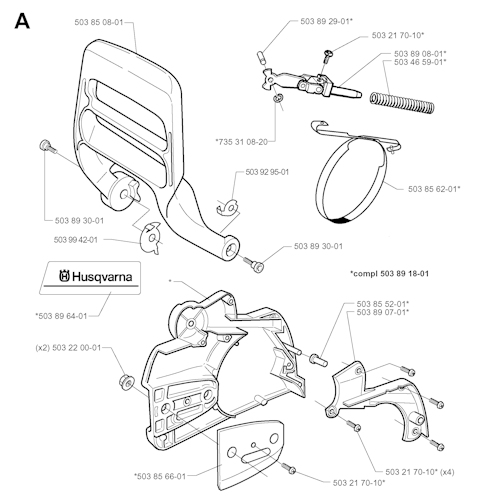 A

503 85 08-01

503 89 29-01*

503 21 70-10*

503 89 08-01*
503 46 59-01*

*735 31 08-20

503 92 95-01

503 85 62-01*

503 89 30-01

503 99 42-01

503 89 30-01

Husqvarna

*compl 503 89 18-01

*503 89 64-01

*

503 85 52-01*
503 89 07-01*

(x2) 503 22 00-01

*503 85 66-01

503 21 70-10*

503 21 70-10* (x4)