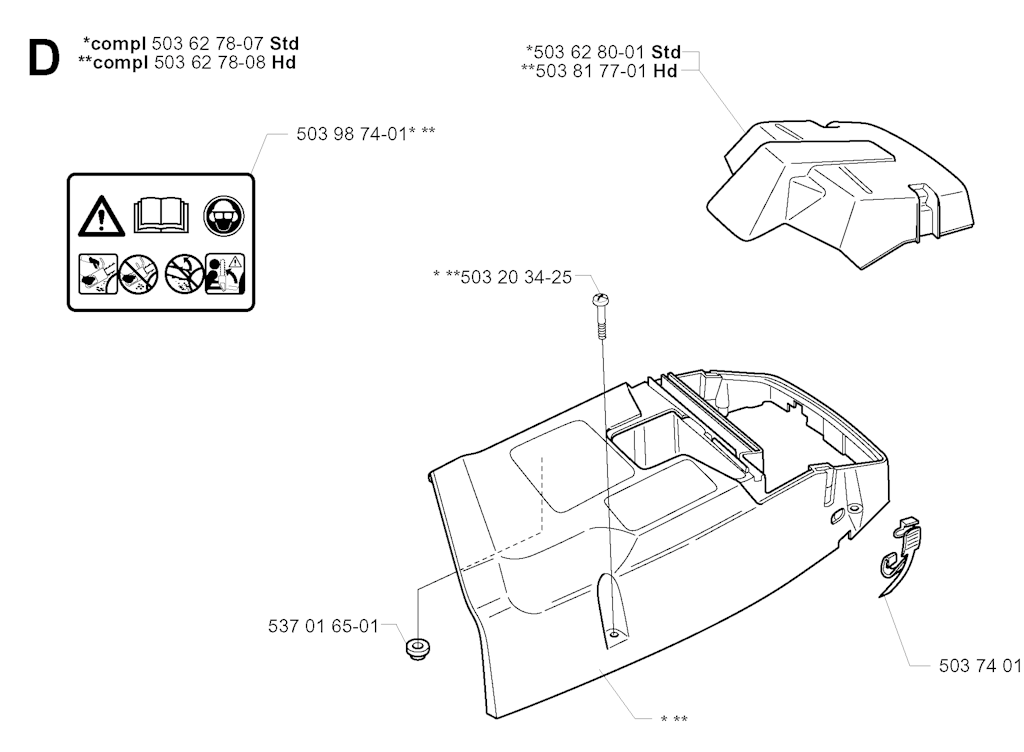 D *compl 503 62 78-07 Std
**compl 503 62 78-08 Hd

*503 62 80-01 Std
**503 81 77-01 Hd

503 98 74-01* **

* **503 20 34-25

537 01 65-01

503 74 01

* **