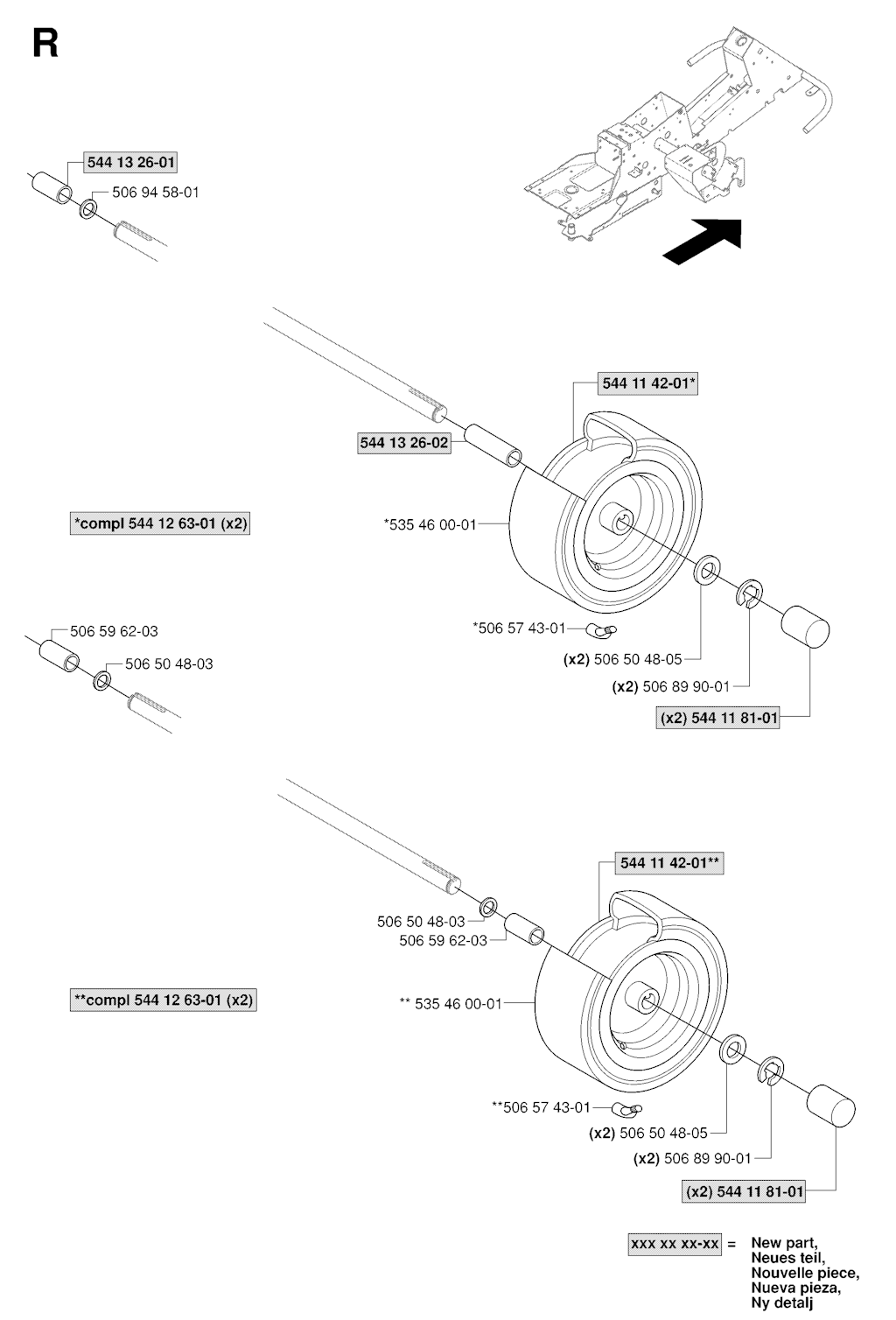 R

544 13 26-01
506 94 58-01

544 11 42-01*
544 13 26-02
*compl 544 12 63-01 (x2)
*535 46 00-01
*506 57 43-01
(x2) 506 50 48-05
(x2) 506 89 90-01
(x2) 544 11 81-01

506 59 62-03
506 50 48-03

544 11 42-01**
506 50 48-03
506 59 62-03
**compl 544 12 63-01 (x2)
** 535 46 00-01
**506 57 43-01
(x2) 506 50 48-05
(x2) 506 89 90-01
(x2) 544 11 81-01

xxx xx xx-xx = New part, Neues teil, Nouvelle piece, Nueva pieza, Ny detalj