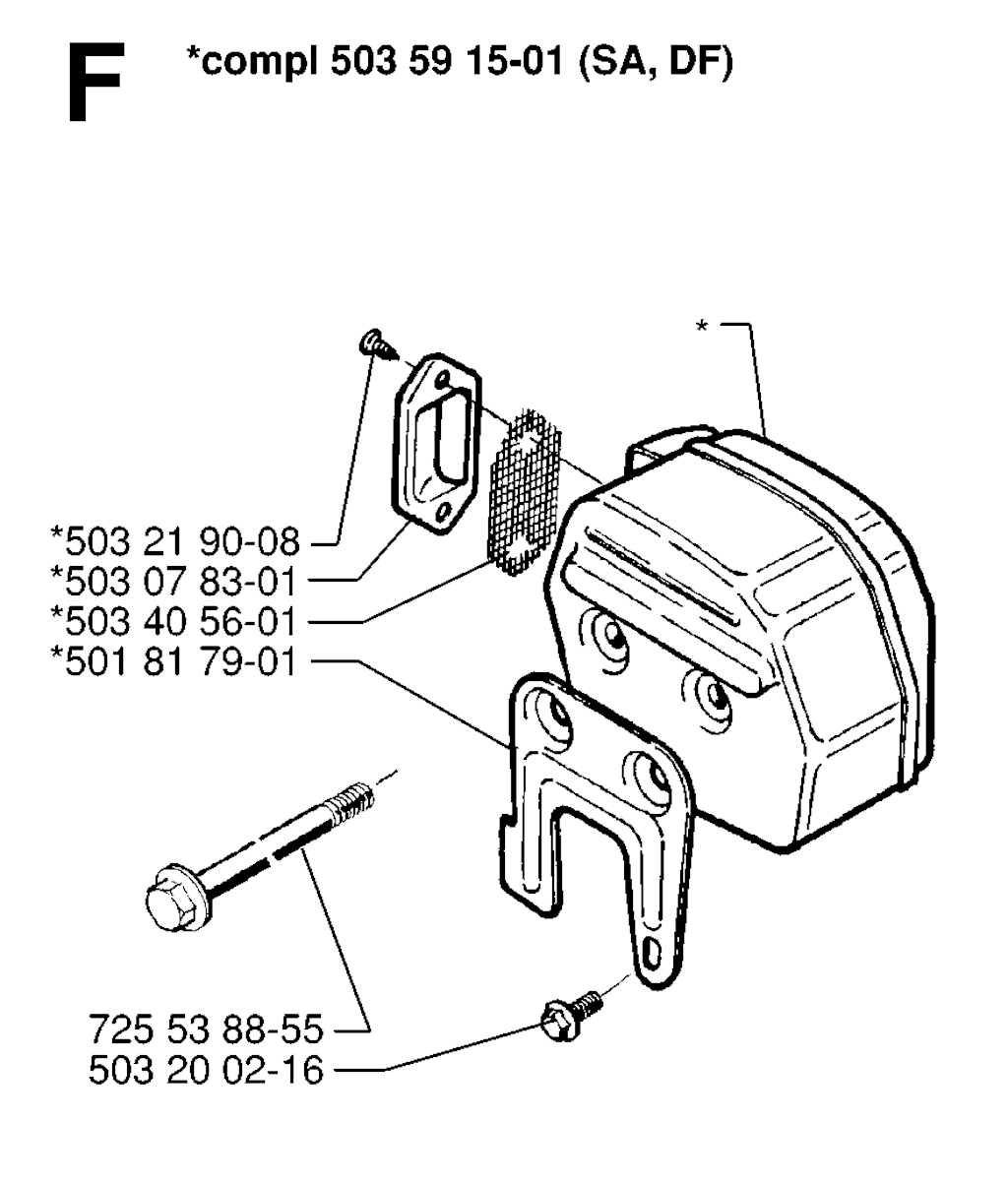 F *compl 503 59 15-01 (SA, DF)

*

*503 21 90-08
*503 07 83-01
*503 40 56-01
*501 81 79-01

725 53 88-55
503 20 02-16