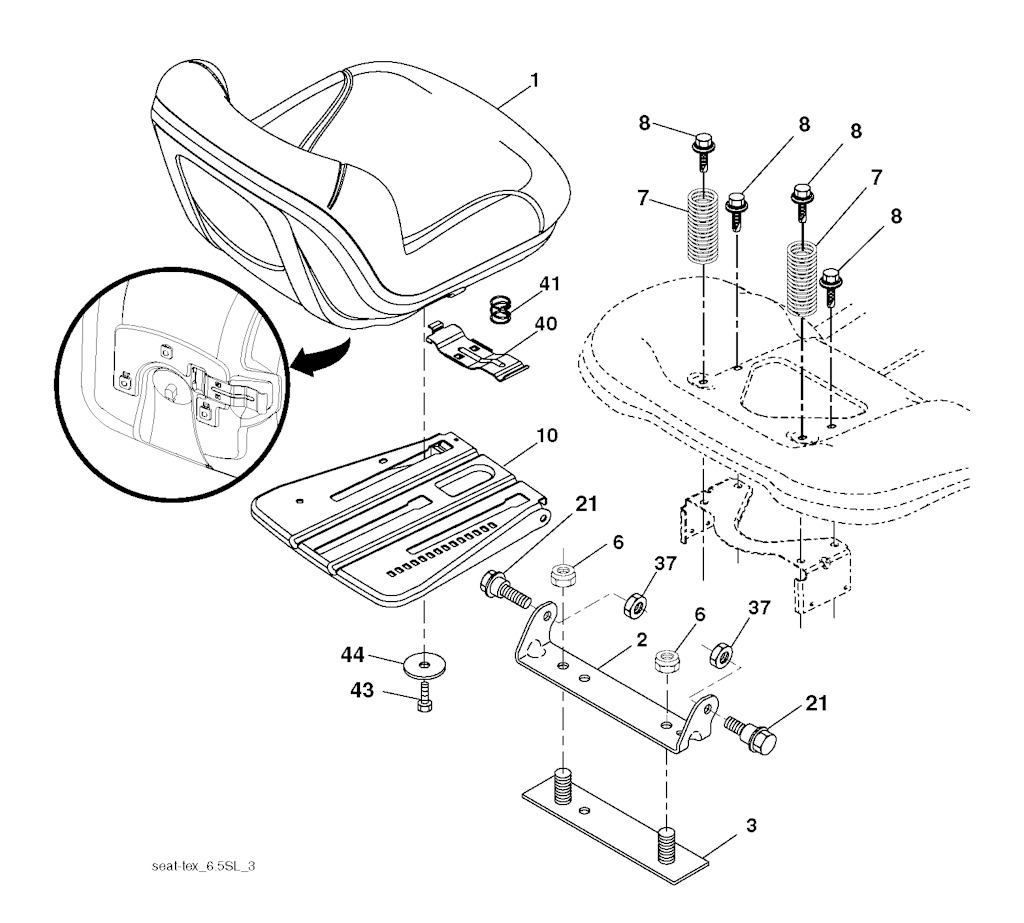 1

8
8
8
7
7
8

41
40

10

21
6
37
6
37
2

44
43

21

3

seat-tex_6.5SL_3