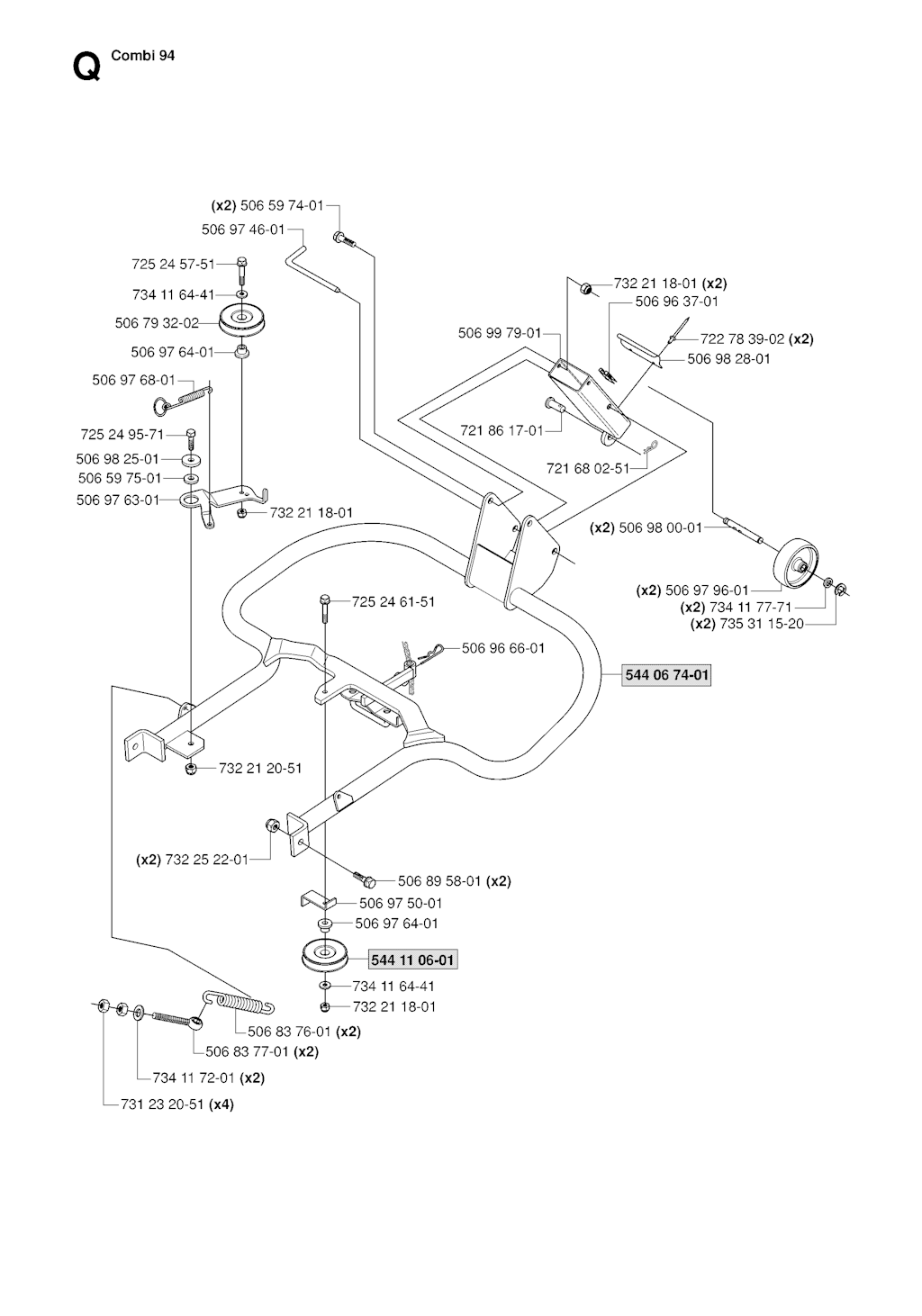 Q Combi 94

(x2) 506 59 74-01
506 97 46-01
725 24 57-51
734 11 64-41
506 79 32-02
506 97 64-01
506 97 68-01
725 24 95-71
506 98 25-01
506 59 75-01
506 97 63-01
732 21 18-01
732 21 18-01 (x2)
506 96 37-01
506 99 79-01
722 78 39-02 (x2)
506 98 28-01
721 86 17-01
721 68 02-51
(x2) 506 98 00-01
(x2) 506 97 96-01
(x2) 734 11 77-71
(x2) 735 31 15-20
725 24 61-51
506 96 66-01
544 06 74-01
732 21 20-51
(x2) 732 25 22-01
506 89 58-01 (x2)
506 97 50-01
506 97 64-01
544 11 06-01
734 11 64-41
732 21 18-01
506 83 76-01 (x2)
506 83 77-01 (x2)
734 11 72-01 (x2)
731 23 20-51 (x4)