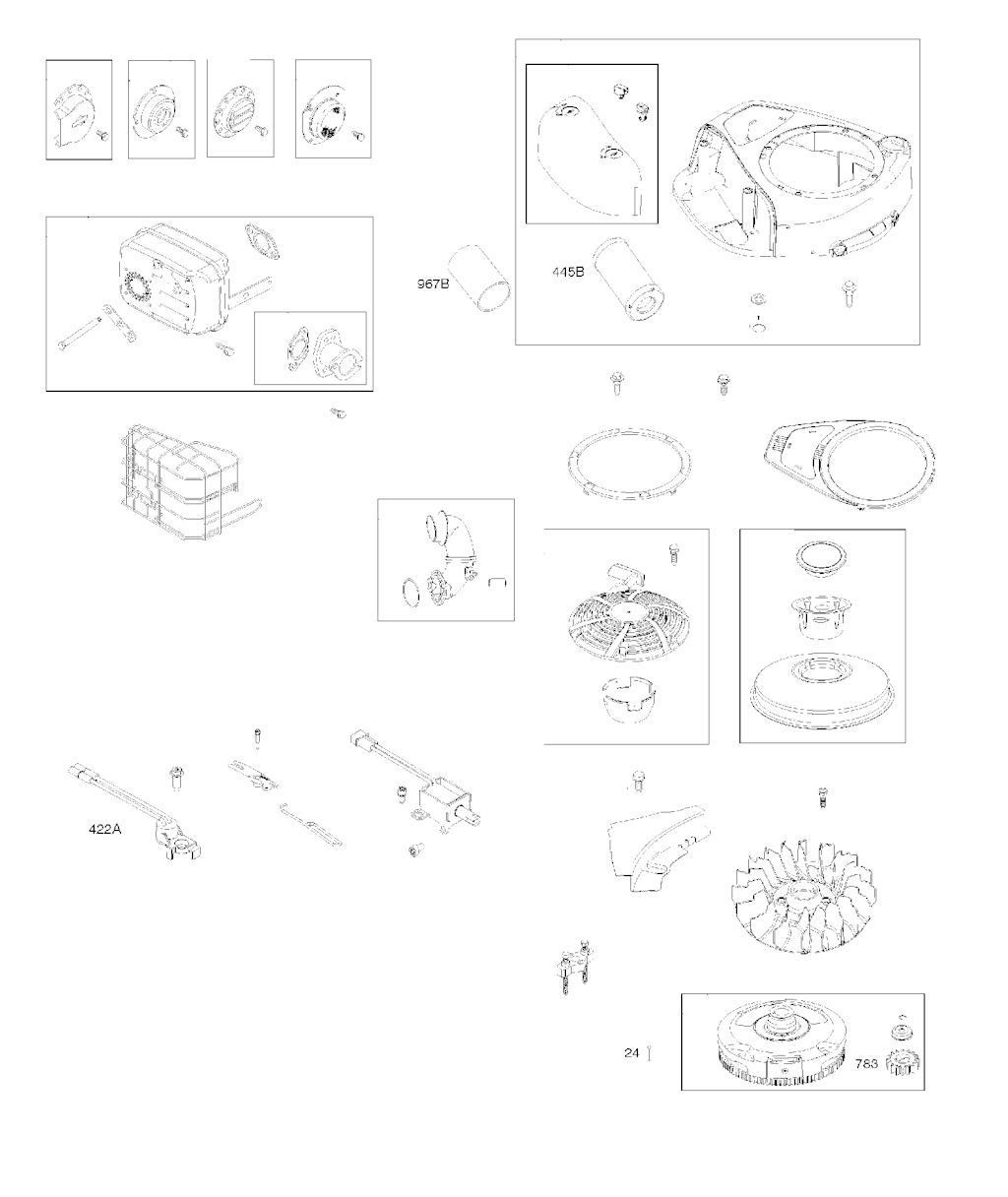 967B

445B

422A

24

783