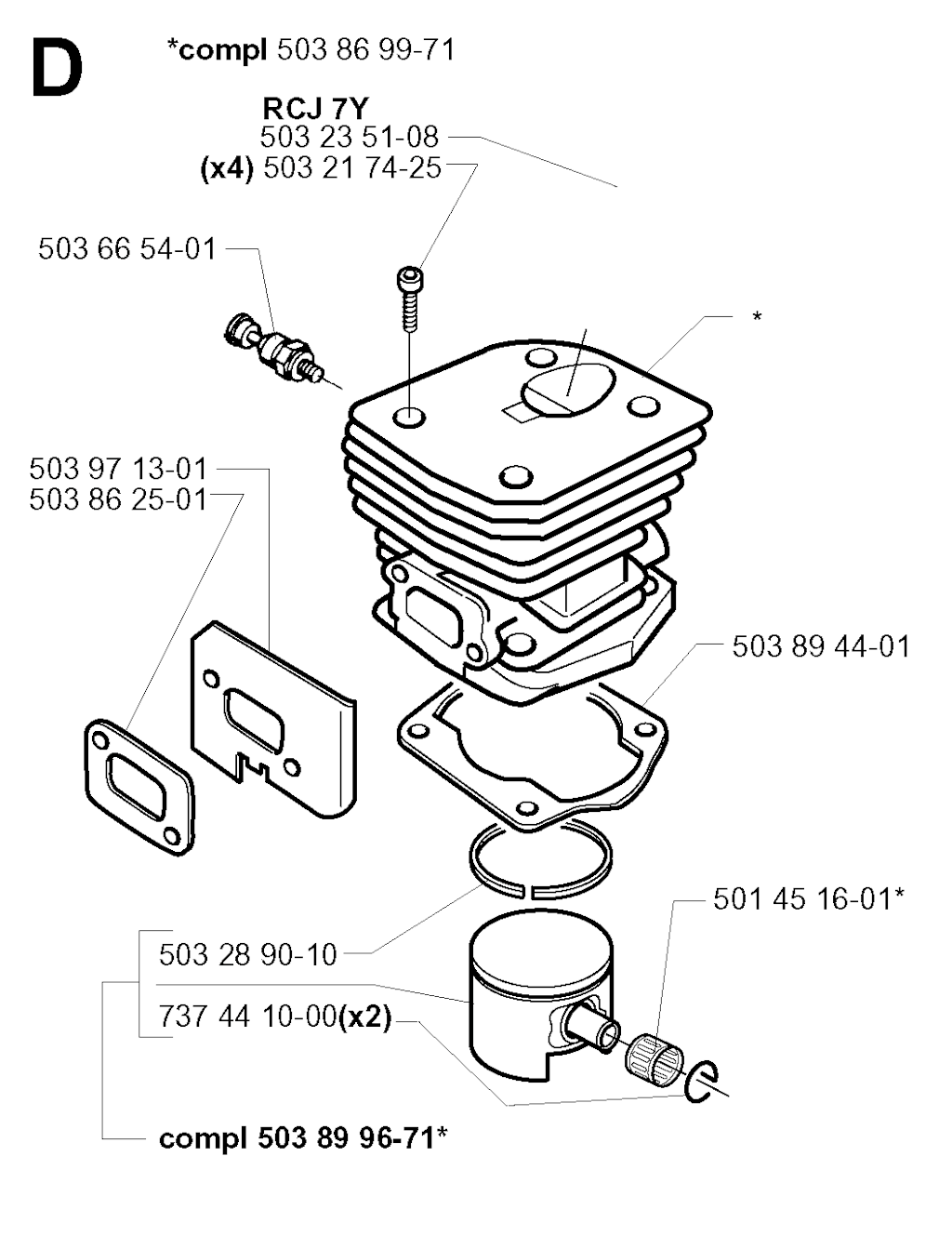 D

*compl 503 86 99-71

RCJ 7Y
503 23 51-08
(x4) 503 21 74-25

503 66 54-01

*

503 97 13-01
503 86 25-01

503 89 44-01

501 45 16-01*

503 28 90-10

737 44 10-00(x2)

compl 503 89 96-71*