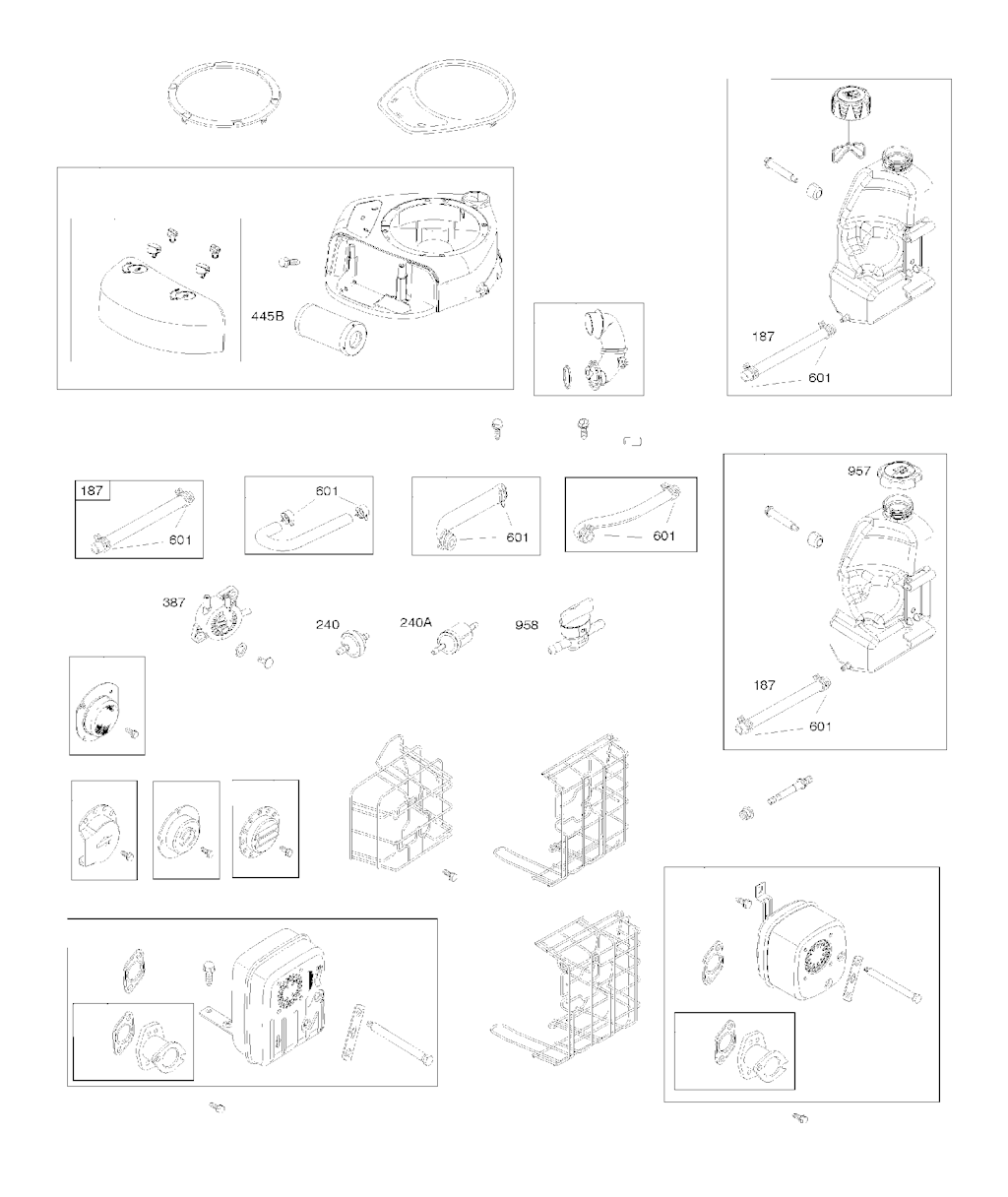 445B

187
601

187
601

601

601

601

957

387

240

240A

958

187
601