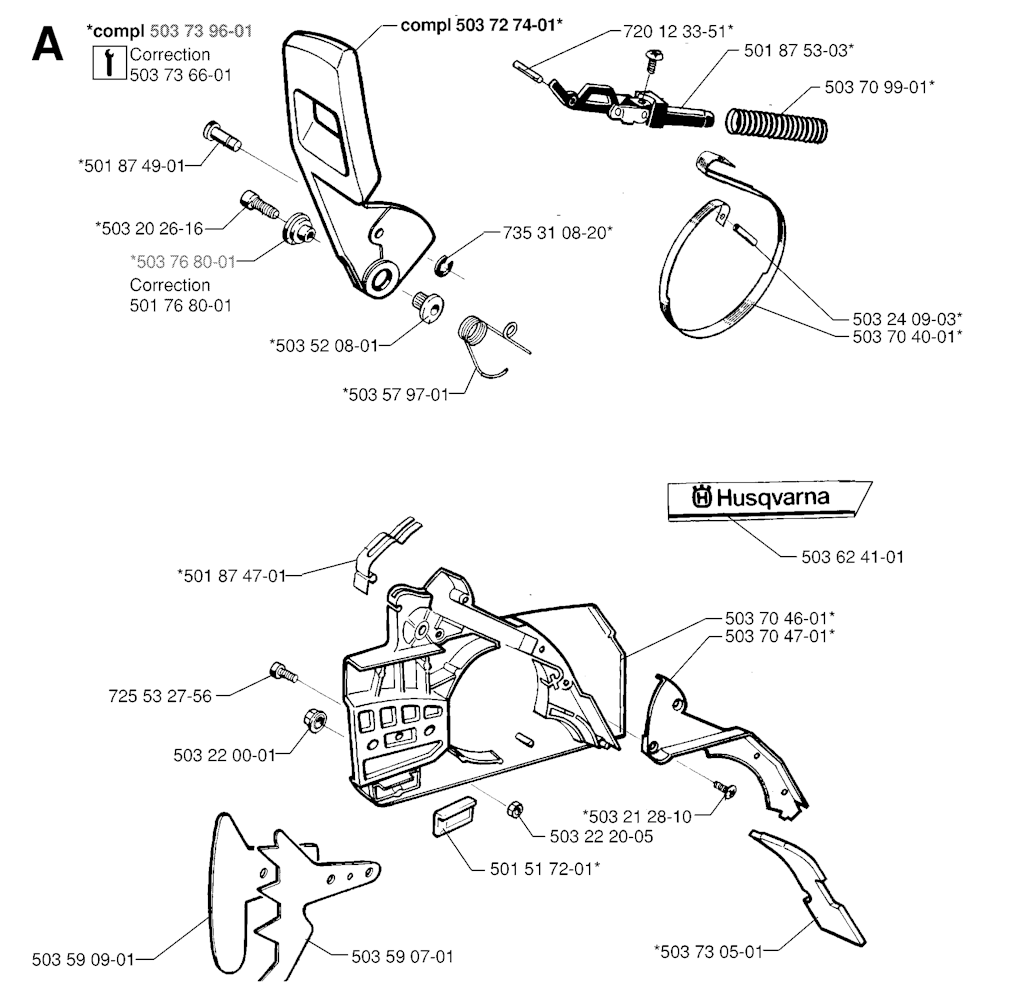 A

*compl 503 73 96-01
Correction
503 73 66-01

compl 503 72 74-01*

720 12 33-51*
501 87 53-03*
503 70 99-01*

*501 87 49-01
*503 20 26-16
*503 76 80-01
Correction
501 76 80-01
735 31 08-20*
*503 52 08-01
*503 57 97-01

503 24 09-03*
503 70 40-01*

Husqvarna
503 62 41-01

*501 87 47-01
503 70 46-01*
503 70 47-01*
725 53 27-56
503 22 00-01
*503 21 28-10
503 22 20-05
501 51 72-01*
503 59 09-01
503 59 07-01
*503 73 05-01