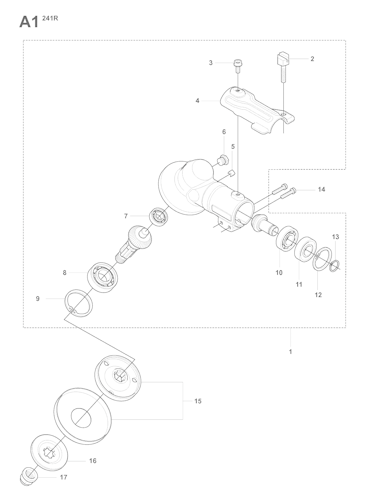 A1 241R

3
2
4
6
5
14
7
13
8
10
11
12
9
1
15
16
17