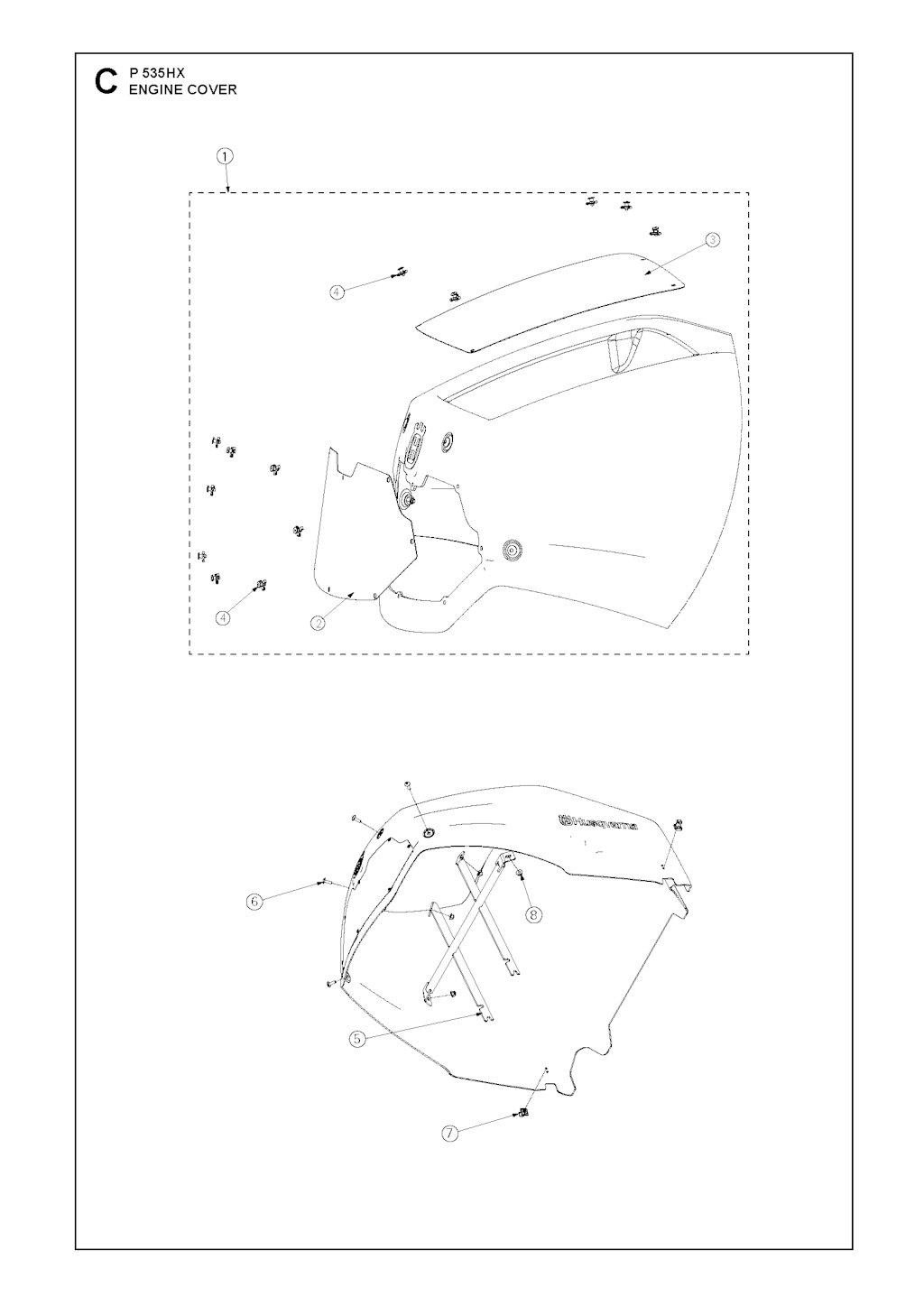 C P 535HX
ENGINE COVER

1
3
4
4
2

Husqvarna
6
8
5
7