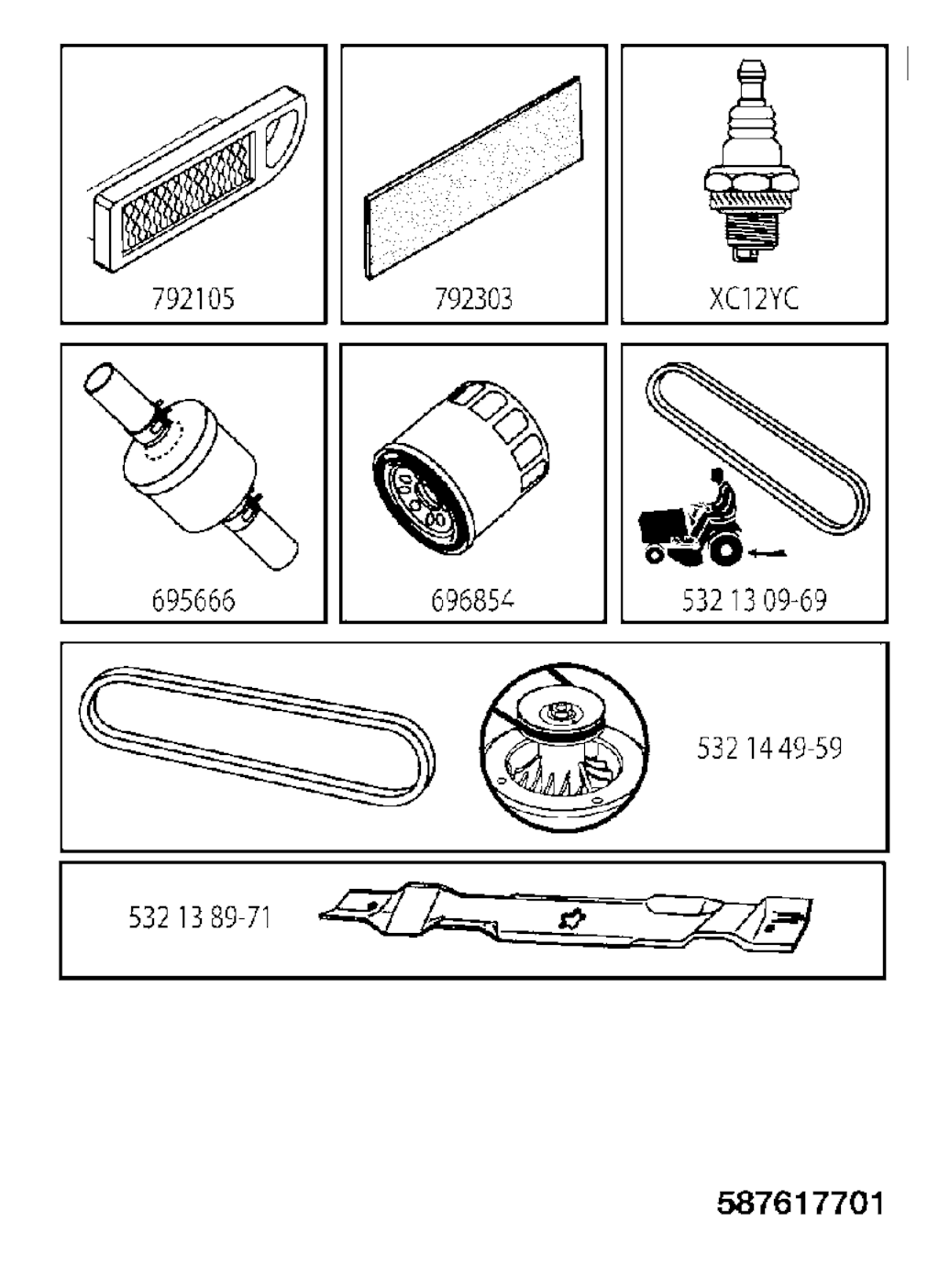 792105

792303

XC12YC

695666

696854

532 13 09-69

532 14 49-59

532 13 89-71

587617701