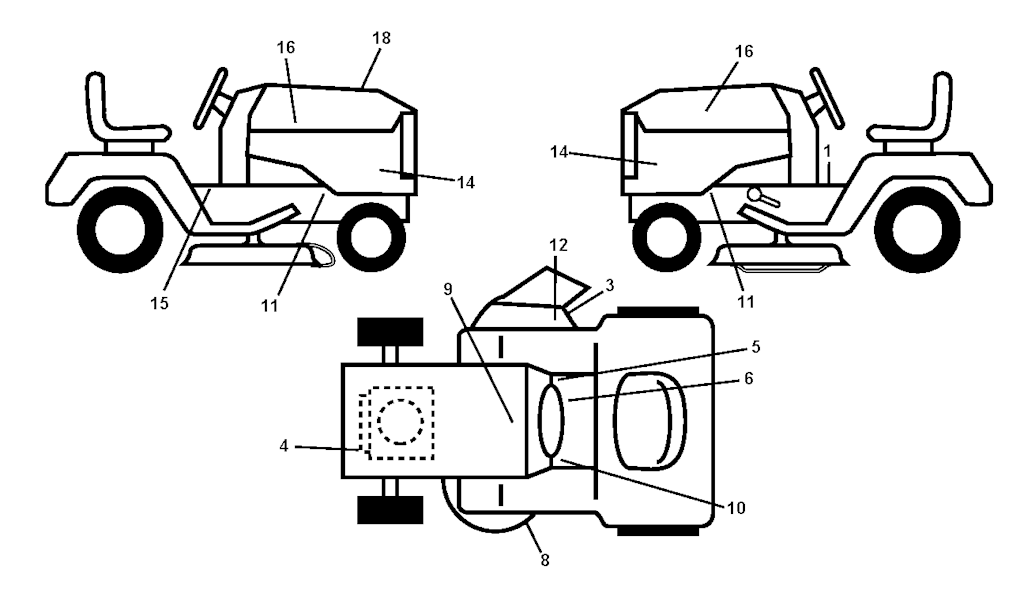 16
18
14
15
11
16
14
1
11
12
3
9
5
6
4
10
8