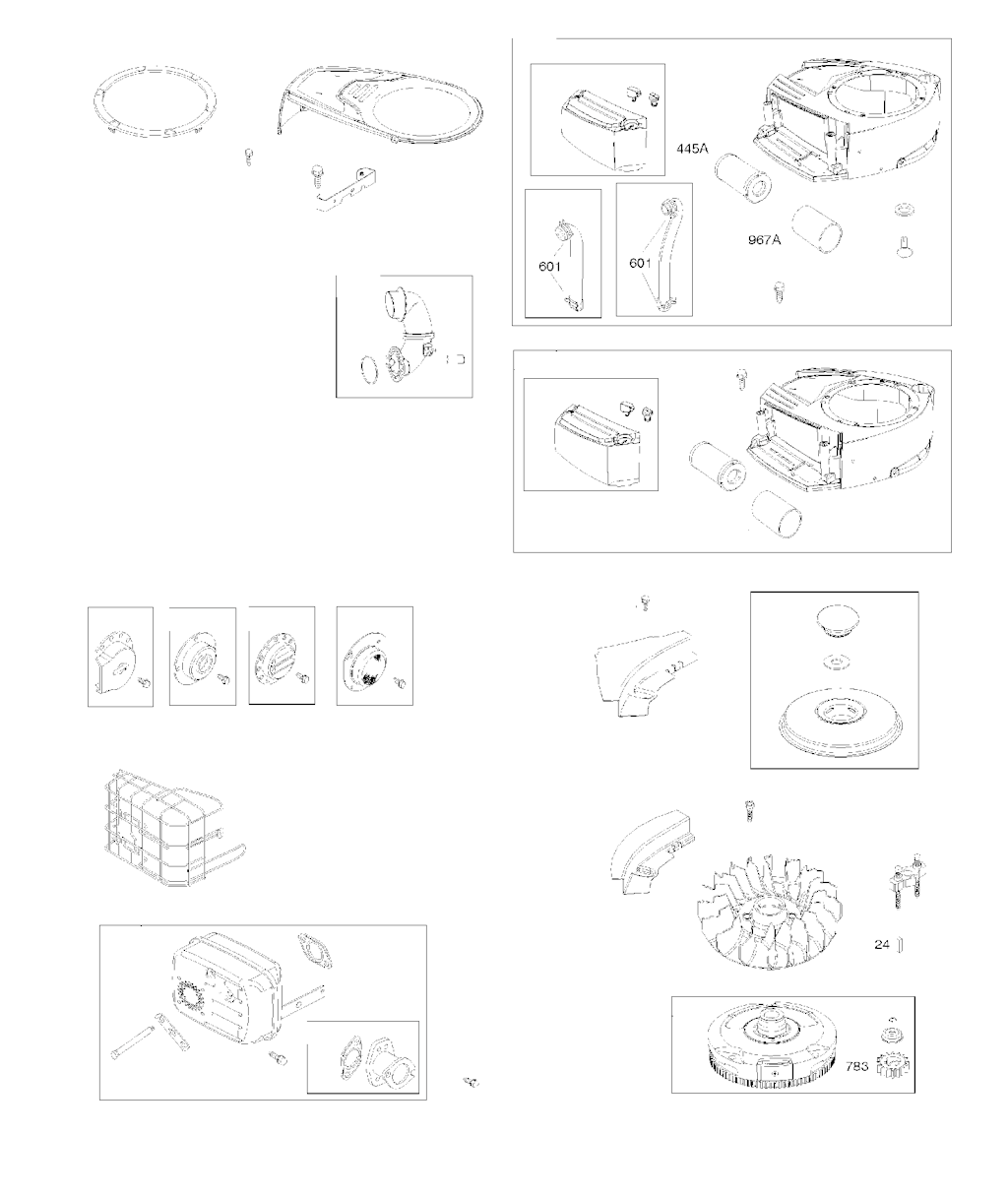 445A

601

601

967A

24

783