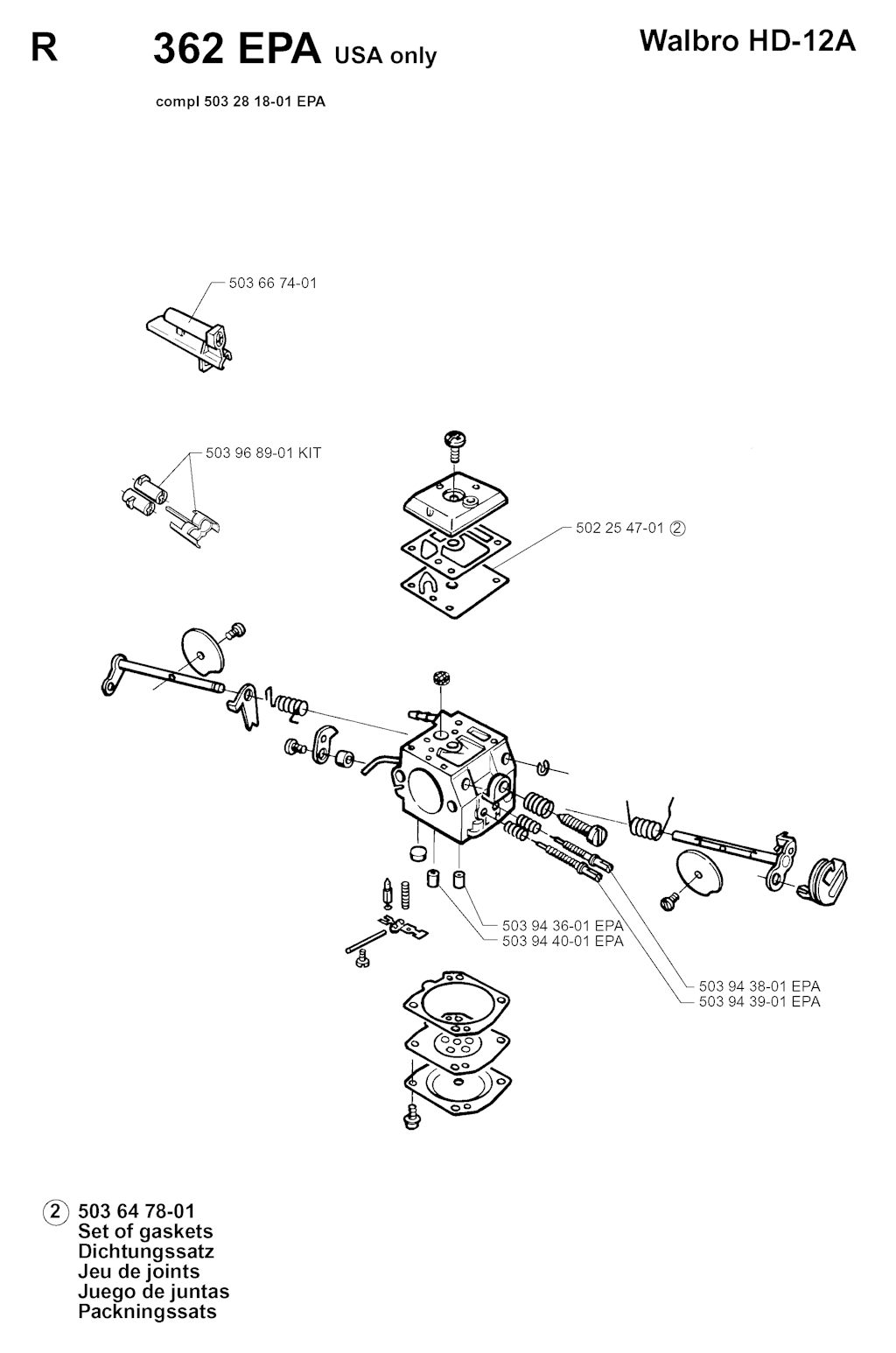 R 362 EPA USA only Walbro HD-12A

compl 503 28 18-01 EPA

503 66 74-01

503 96 89-01 KIT

502 25 47-01 ②

503 94 36-01 EPA
503 94 40-01 EPA

503 94 38-01 EPA
503 94 39-01 EPA

② 503 64 78-01
Set of gaskets
Dichtungssatz
Jeu de joints
Juego de juntas
Packningssats