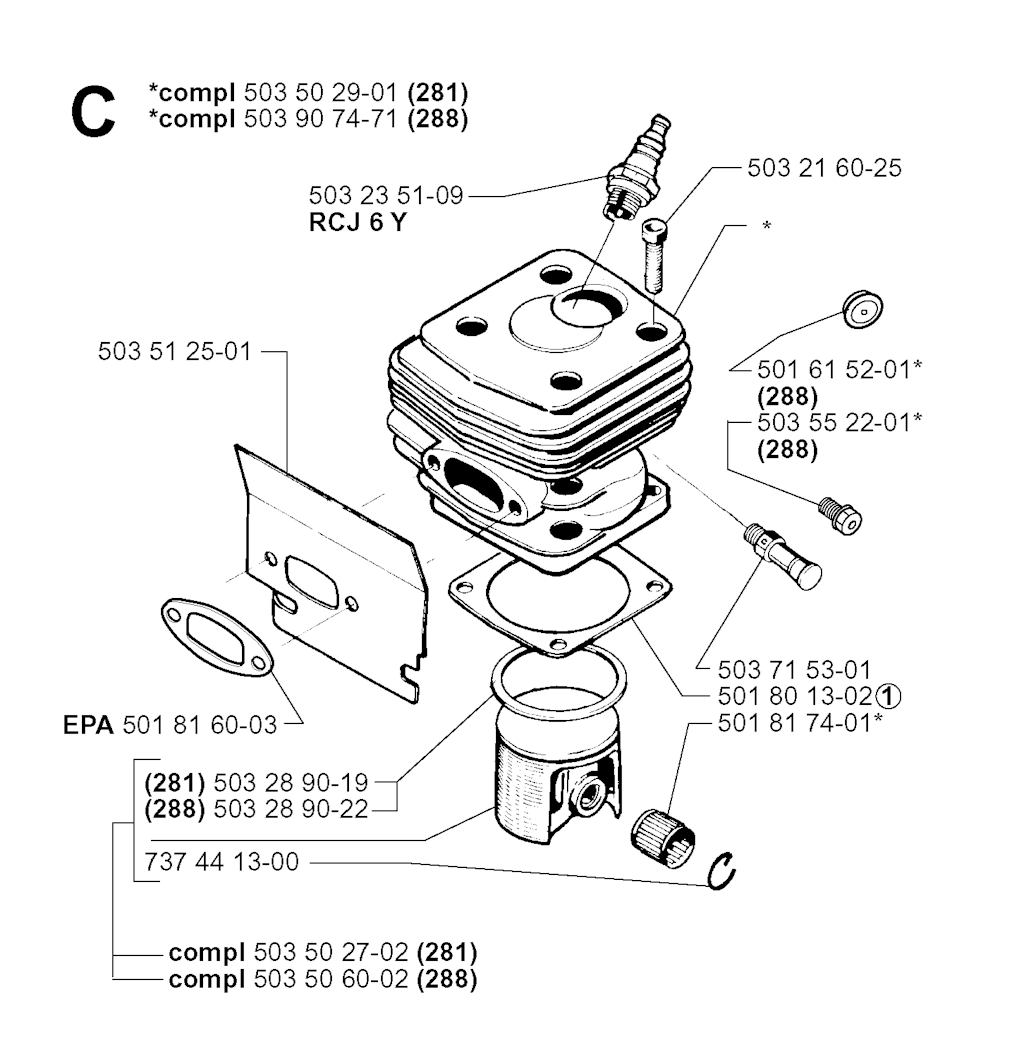 C

*compl 503 50 29-01 (281)
*compl 503 90 74-71 (288)

503 23 51-09
RCJ 6 Y

503 21 60-25

*

503 51 25-01

501 61 52-01*
(288)

503 55 22-01*
(288)

503 71 53-01

501 80 13-02 ①

501 81 74-01*

EPA 501 81 60-03

(281) 503 28 90-19
(288) 503 28 90-22

737 44 13-00

compl 503 50 27-02 (281)
compl 503 50 60-02 (288)