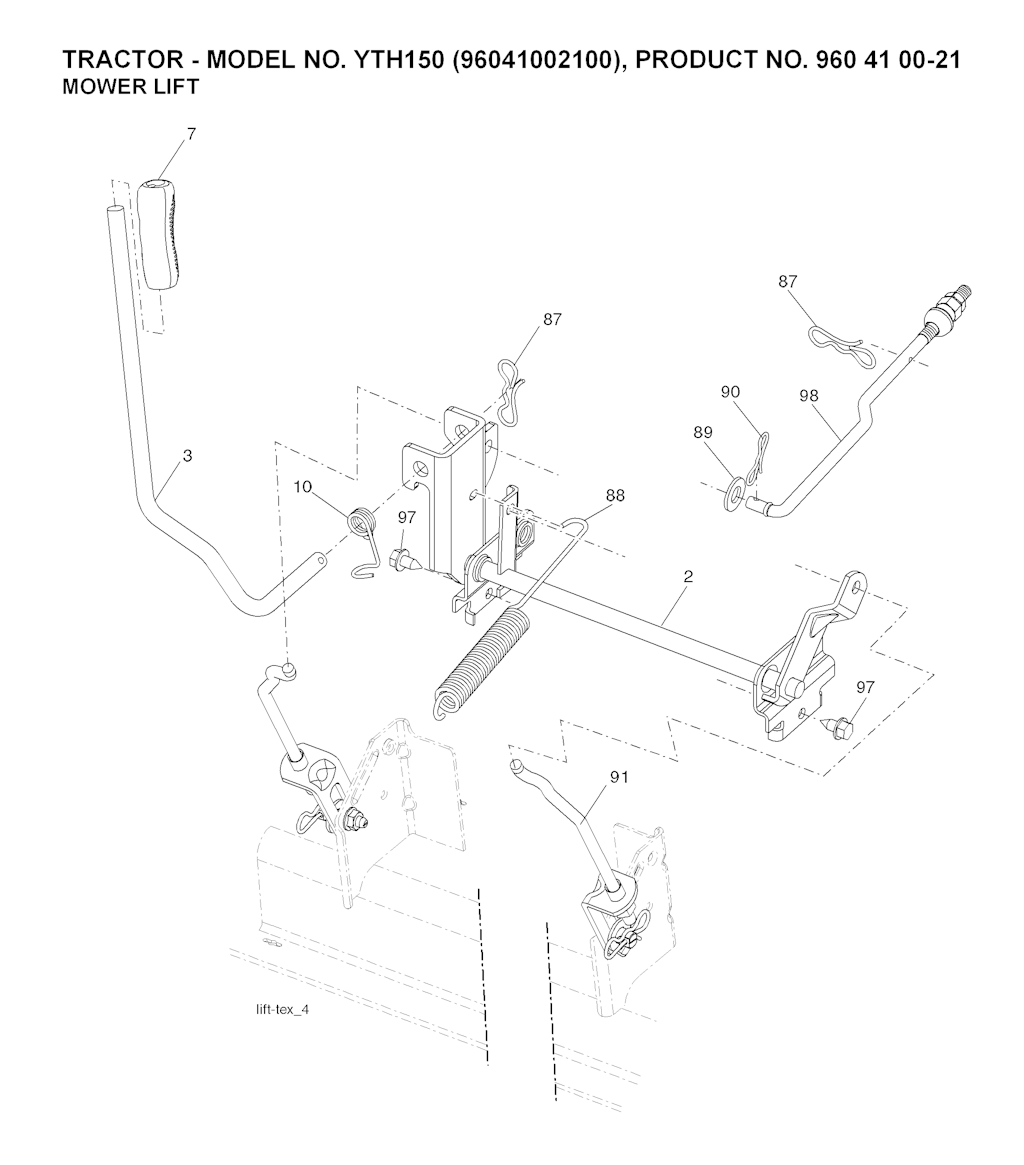 TRACTOR - MODEL NO. YTH150 (96041002100), PRODUCT NO. 960 41 00-21
MOWER LIFT

7

87

87

90

98

89

3

10

97

88

2

97

91

lift-tex_4