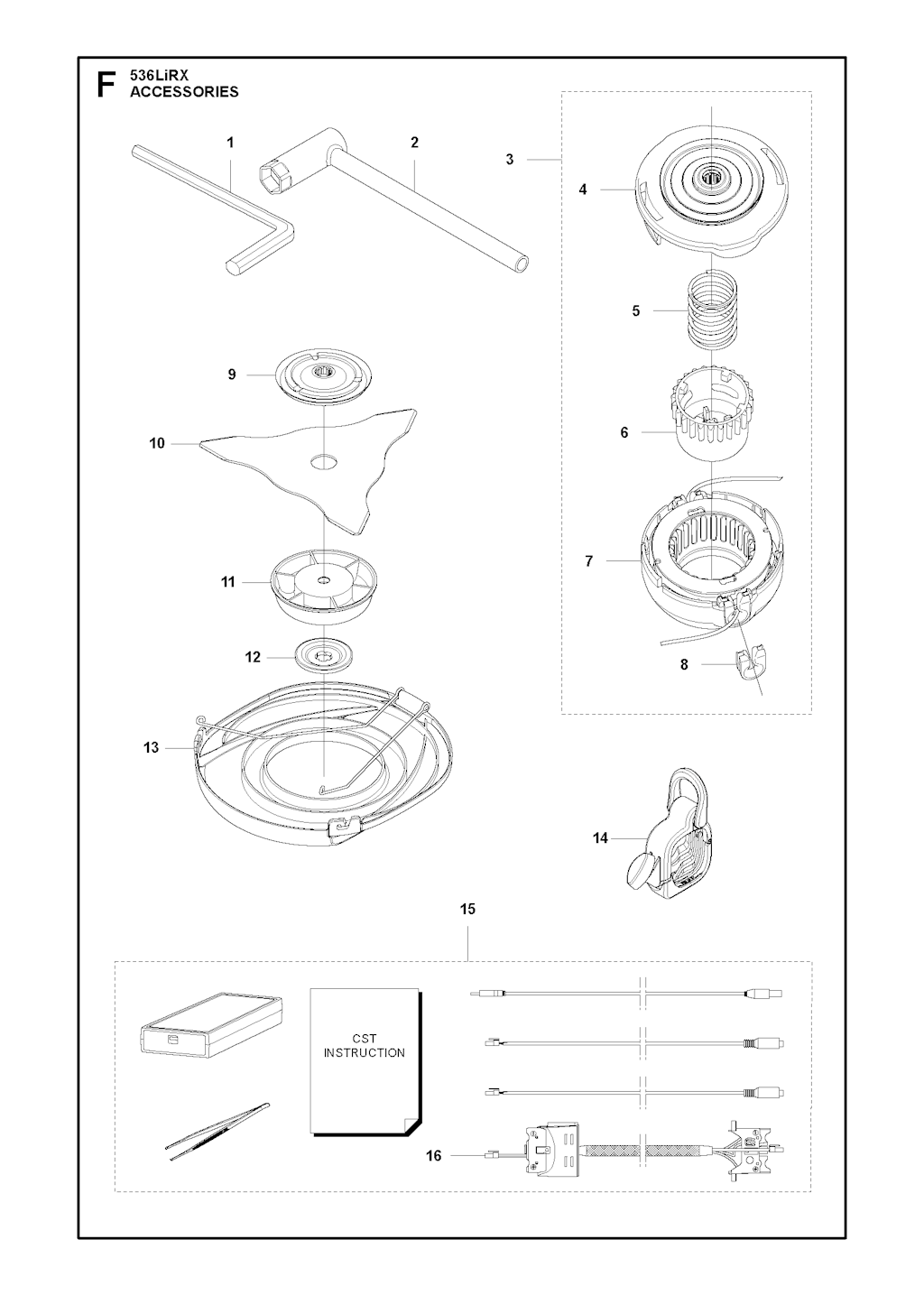 F 536LiRX
ACCESSORIES

1
2
3
4
5
6
7
8
9
10
11
12
13
14
15
CST
INSTRUCTION
16