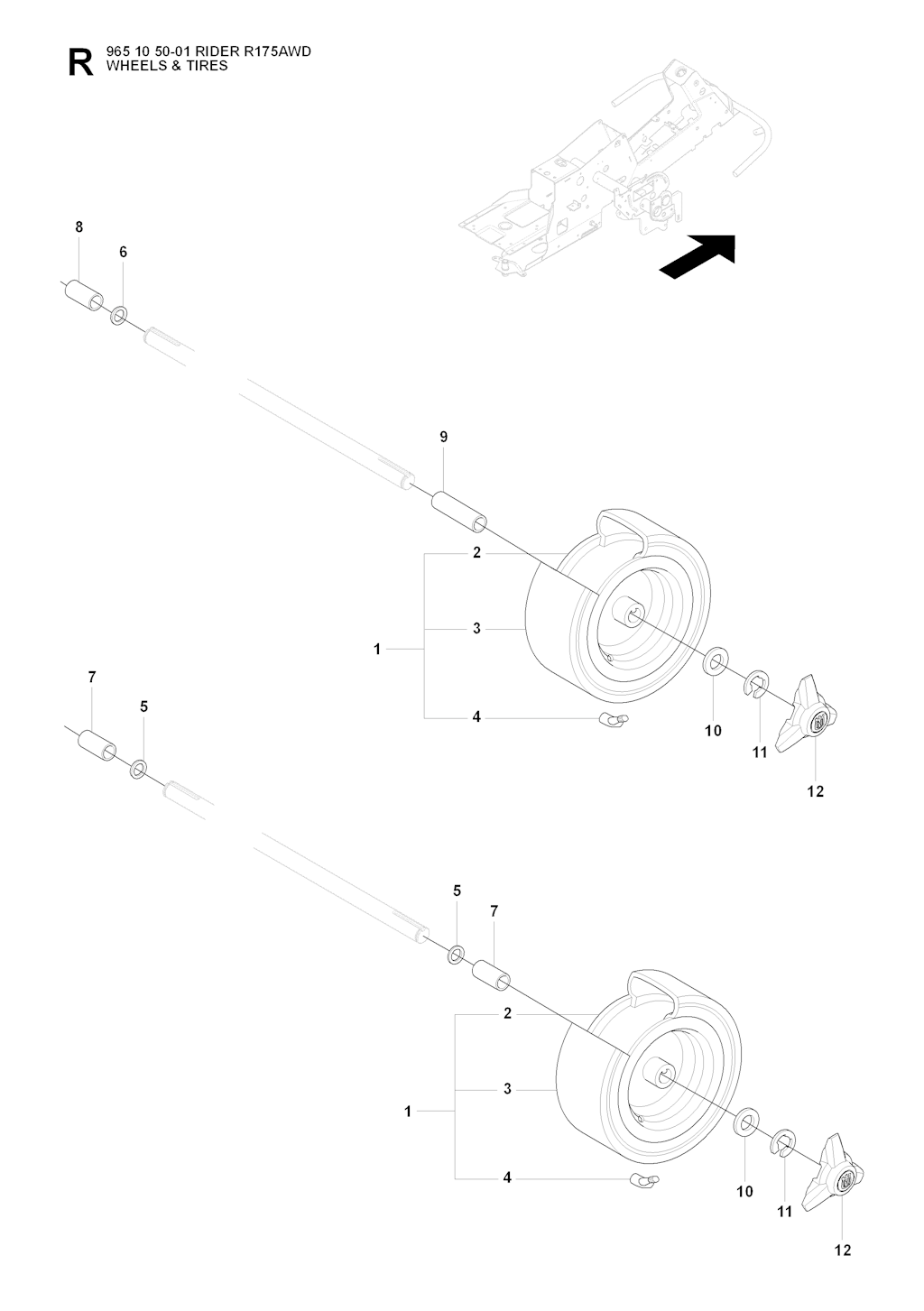 R 965 10 50-01 RIDER R175AWD
WHEELS & TIRES

8
6
9
2
3
1
4
10
11
12
7
5
5
7
2
3
1
4
10
11
12