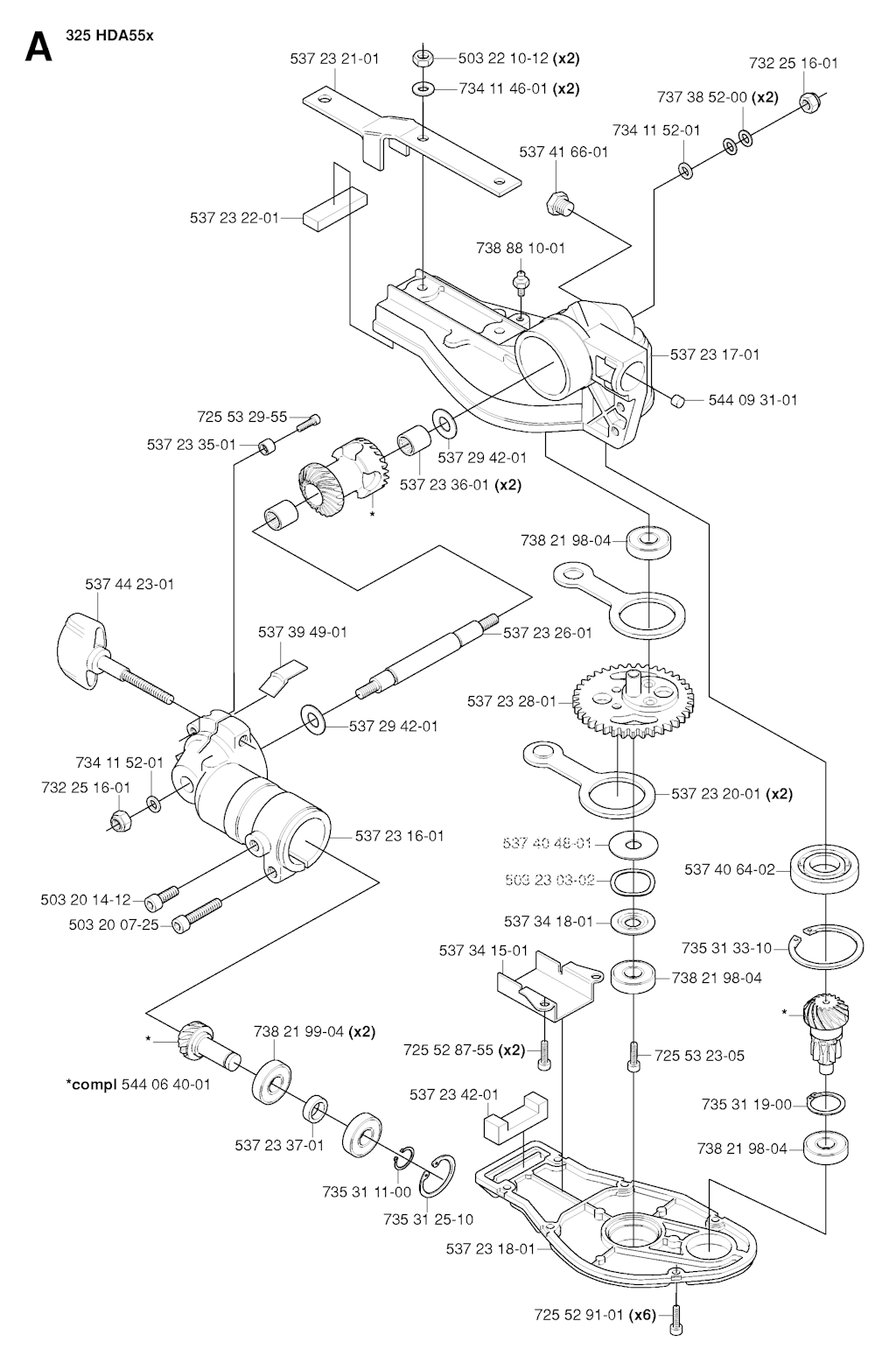 A 325 HDA55x

537 23 21-01
503 22 10-12 (x2)
734 11 46-01 (x2)
732 25 16-01
737 38 52-00 (x2)
734 11 52-01
537 41 66-01
537 23 22-01
738 88 10-01
537 23 17-01
544 09 31-01
725 53 29-55
537 23 35-01
537 29 42-01
537 23 36-01 (x2)
*
738 21 98-04
537 44 23-01
537 39 49-01
537 23 26-01
537 23 28-01
537 29 42-01
734 11 52-01
732 25 16-01
537 23 20-01 (x2)
537 23 16-01
537 40 48-01
503 23 03-02
537 40 64-02
503 20 14-12
503 20 07-25
537 34 18-01
537 34 15-01
735 31 33-10
738 21 98-04
*
*
738 21 99-04 (x2)
725 52 87-55 (x2)
725 53 23-05
*compl 544 06 40-01
537 23 42-01
735 31 19-00
537 23 37-01
738 21 98-04
735 31 11-00
735 31 25-10
537 23 18-01
725 52 91-01 (x6)