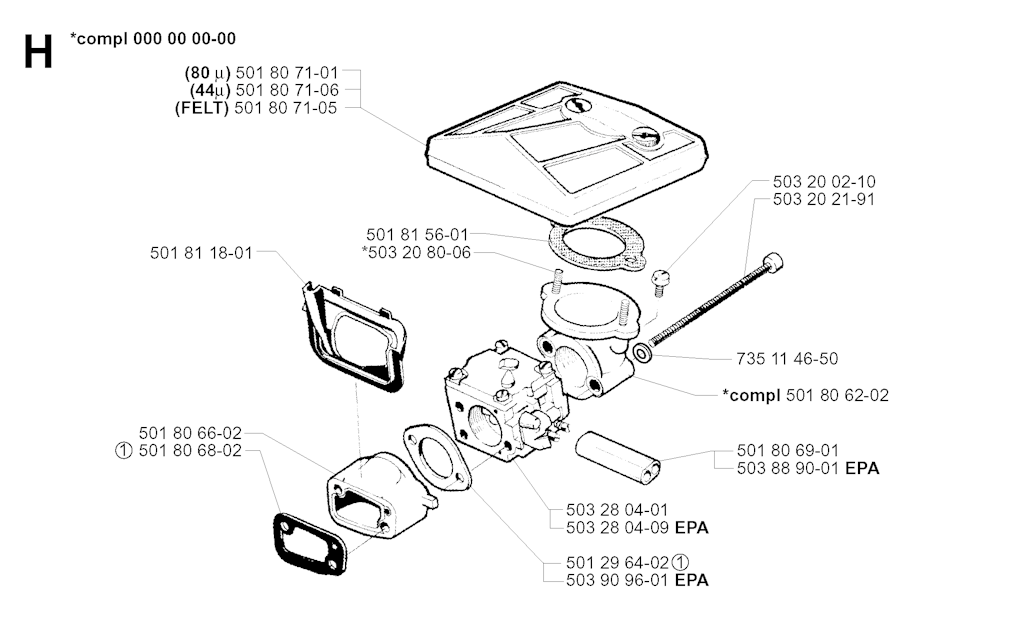 H *compl 000 00 00-00

(80 µ) 501 80 71-01
(44µ) 501 80 71-06
(FELT) 501 80 71-05

503 20 02-10
503 20 21-91

501 81 56-01
*503 20 80-06

501 81 18-01

735 11 46-50

*compl 501 80 62-02

501 80 66-02
① 501 80 68-02

501 80 69-01
503 88 90-01 EPA

503 28 04-01
503 28 04-09 EPA

501 29 64-02 ①
503 90 96-01 EPA