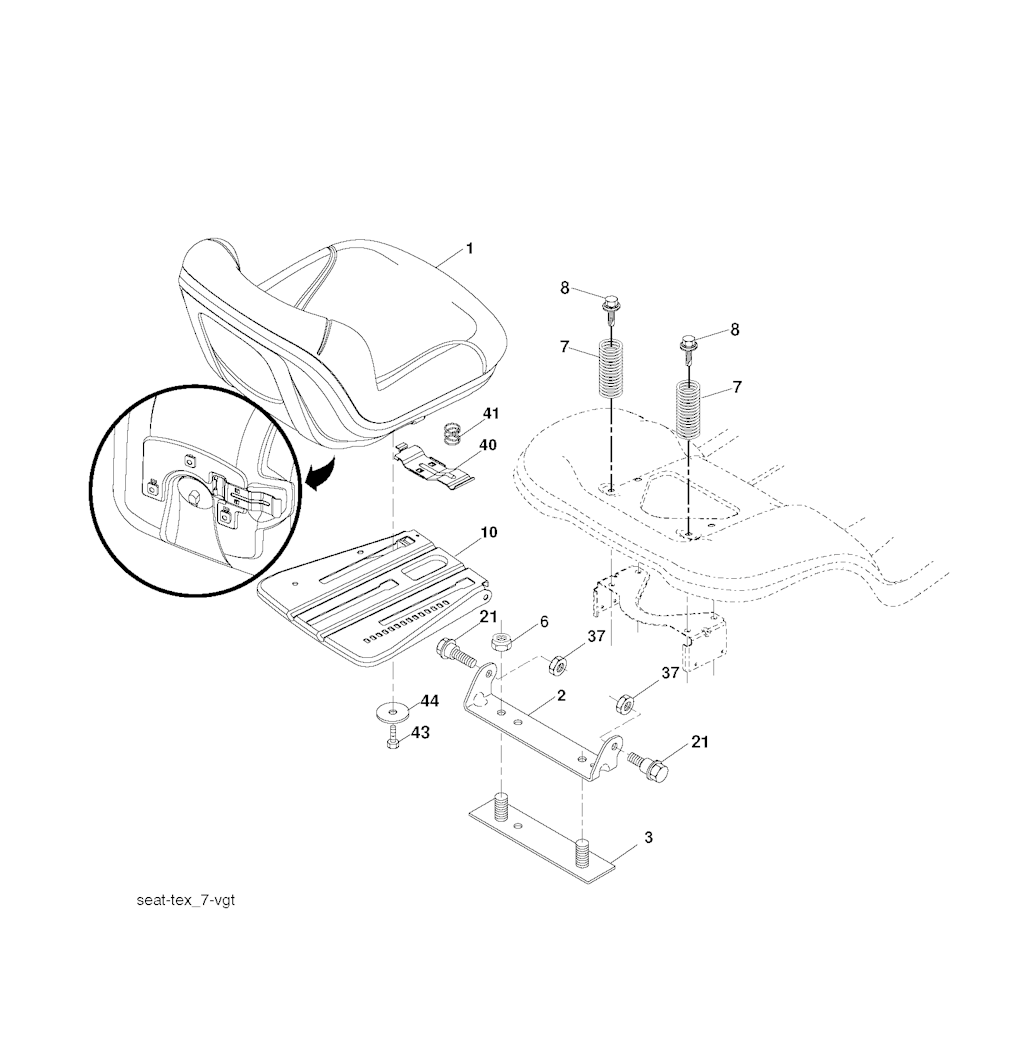 1
8
8
7
7
41
40
10
21
6
37
37
2
44
43
21
3
seat-tex_7-vgt