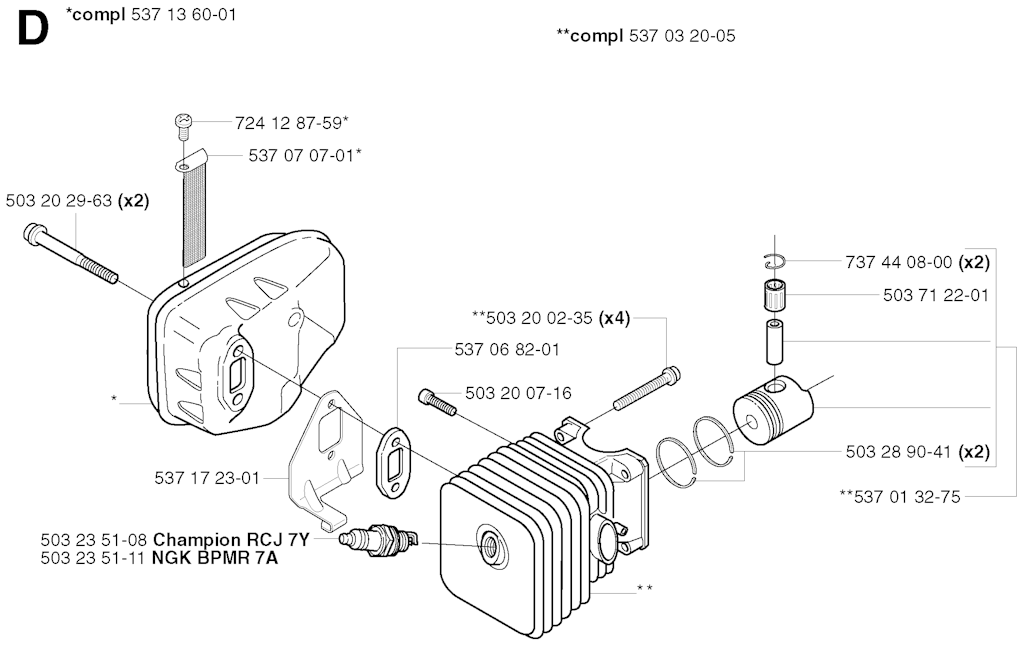 D *compl 537 13 60-01

**compl 537 03 20-05

724 12 87-59*

537 07 07-01*

503 20 29-63 (x2)

737 44 08-00 (x2)

503 71 22-01

**503 20 02-35 (x4)

537 06 82-01

503 20 07-16

*

503 28 90-41 (x2)

537 17 23-01

**537 01 32-75

503 23 51-08 Champion RCJ 7Y
503 23 51-11 NGK BPMR 7A

**