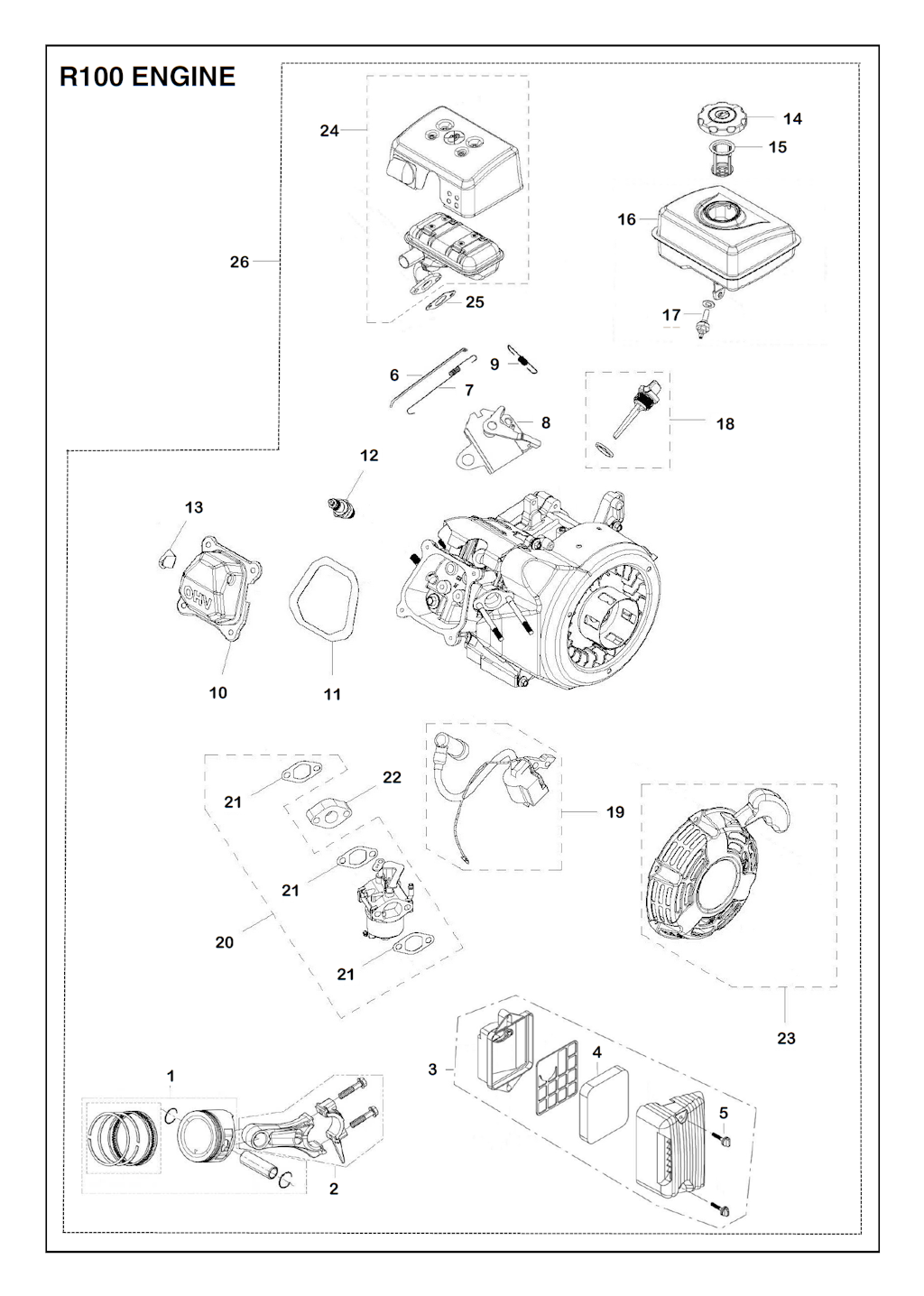 R100 ENGINE

24
14
15
16
26
25
17
6
9
7
8
18
12
13
OHV
10
11
21
22
19
21
20
21
23
1
3
4
5
2