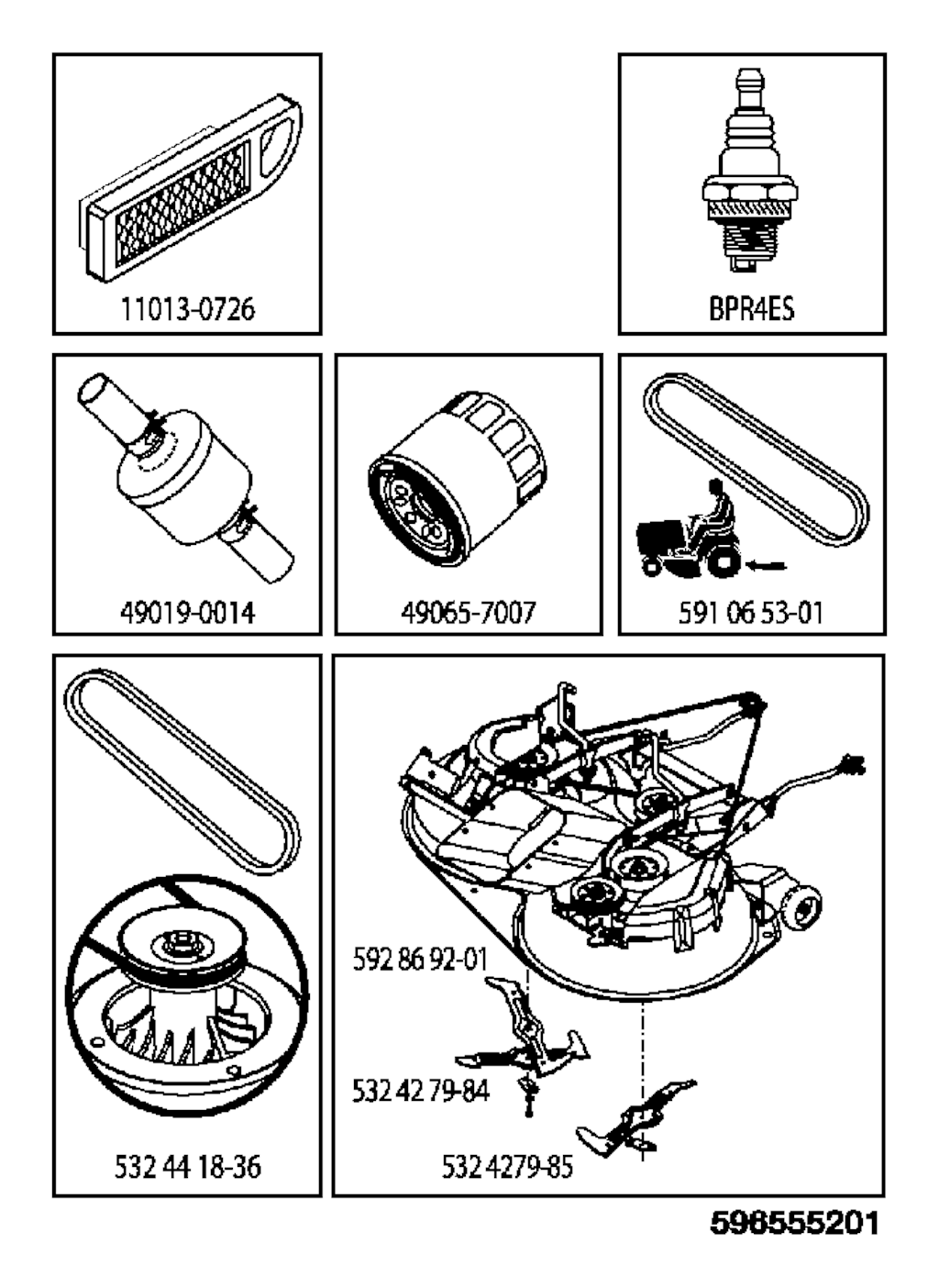 11013-0726

BPR4ES

49019-0014

49065-7007

591 06 53-01

532 44 18-36

592 86 92-01

532 42 79-84

532 4279-85

596555201