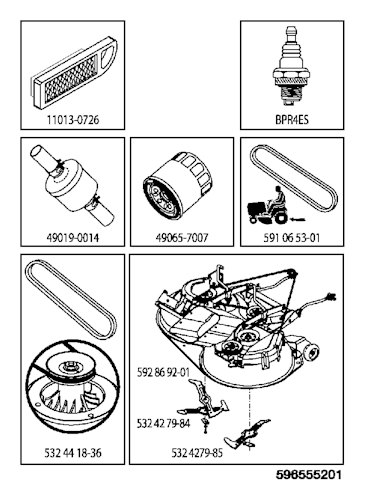 11013-0726

BPR4ES

49019-0014

49065-7007

591 06 53-01

532 44 18-36

592 86 92-01

532 42 79-84

532 4279-85

598555201