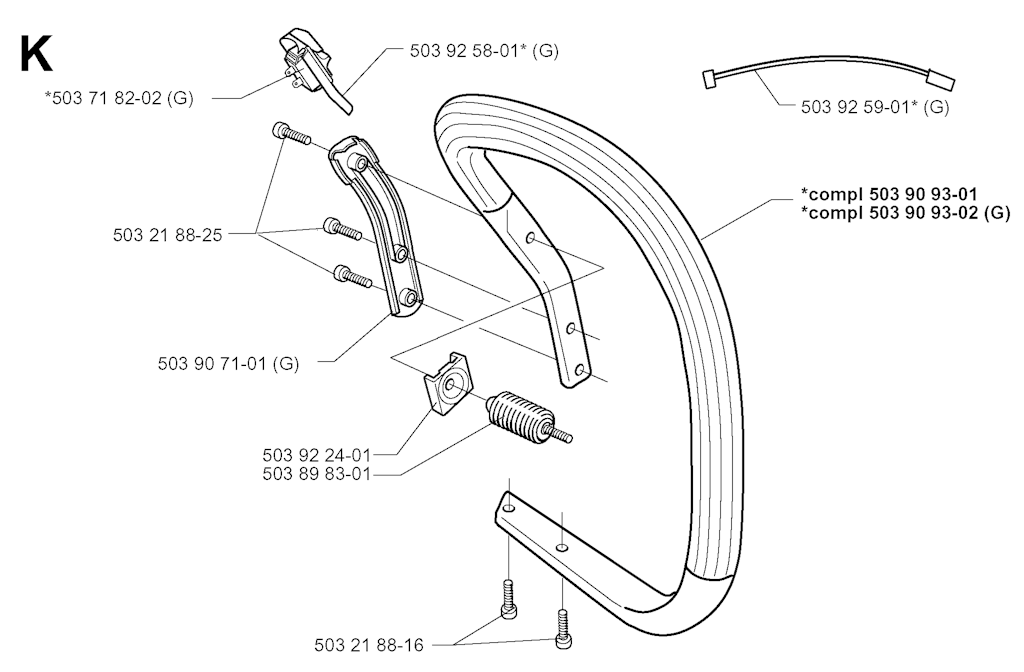 K

*503 71 82-02 (G)

503 92 58-01* (G)

503 92 59-01* (G)

*compl 503 90 93-01
*compl 503 90 93-02 (G)

503 21 88-25

503 90 71-01 (G)

503 92 24-01
503 89 83-01

503 21 88-16