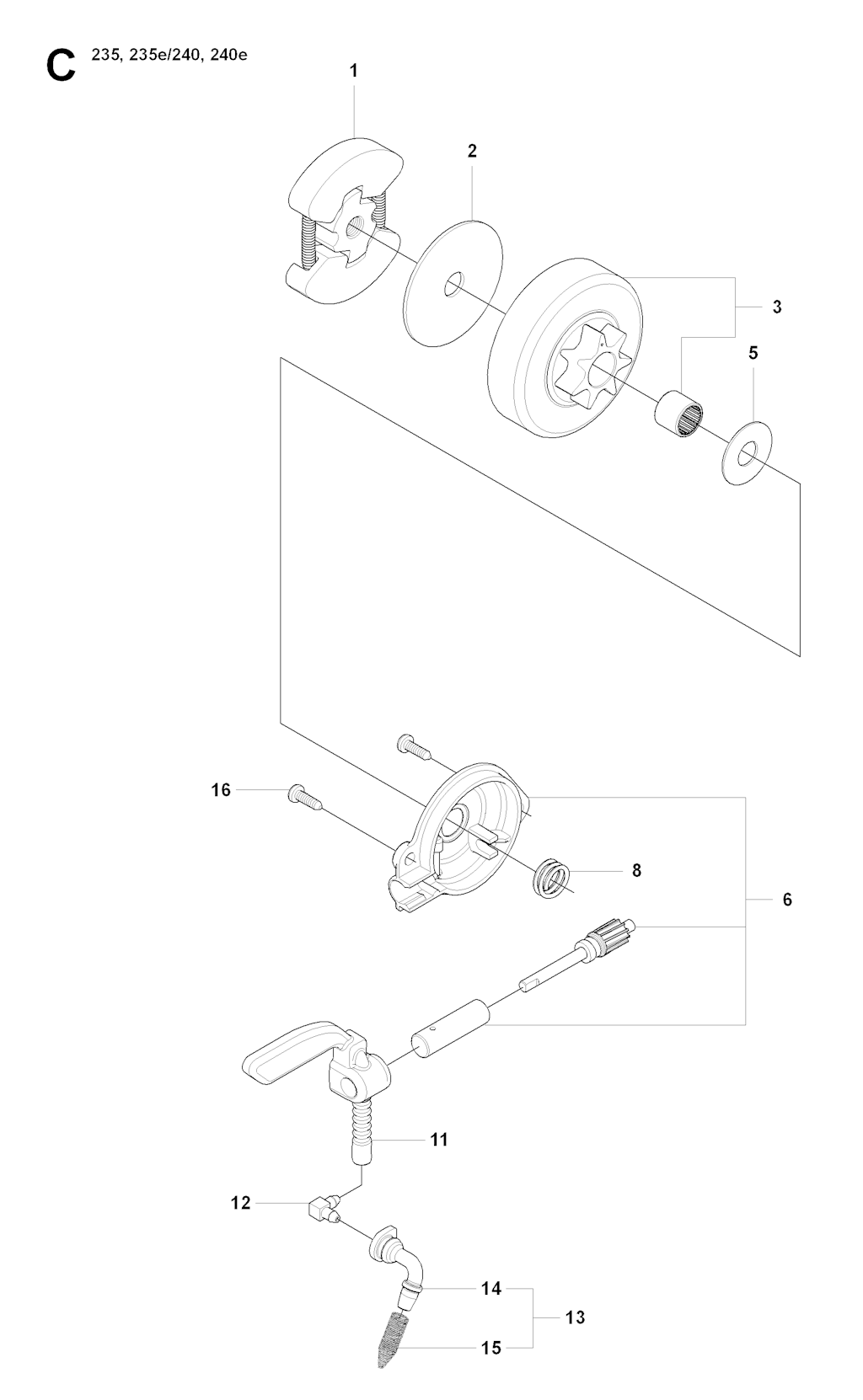 C 235, 235e/240, 240e

1

2

3

5

16

8

6

11

12

14

13

15