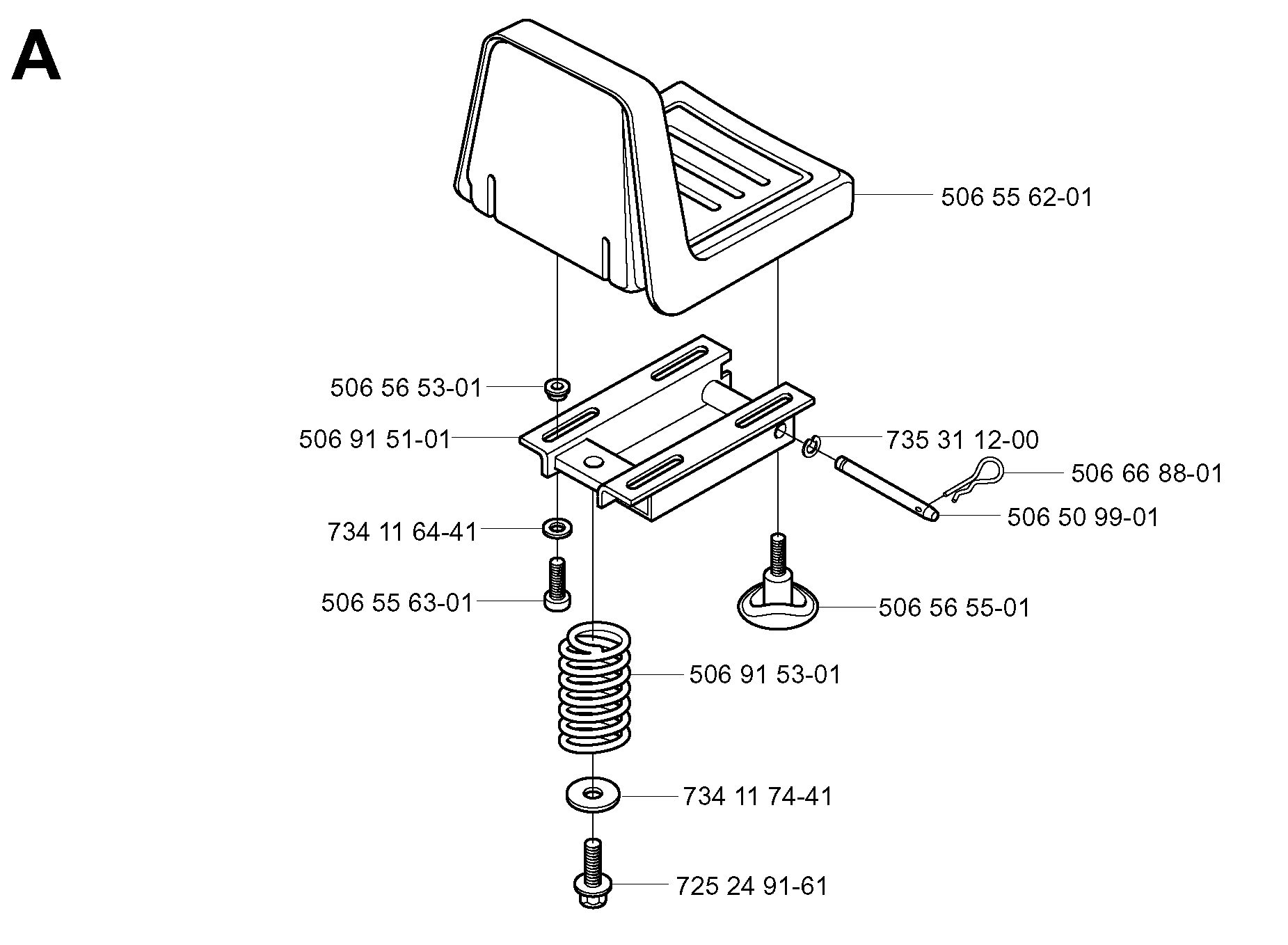 A

506 55 62-01

506 56 53-01

506 91 51-01

735 31 12-00

506 66 88-01

506 50 99-01

734 11 64-41

506 55 63-01

506 56 55-01

506 91 53-01

734 11 74-41

725 24 91-61