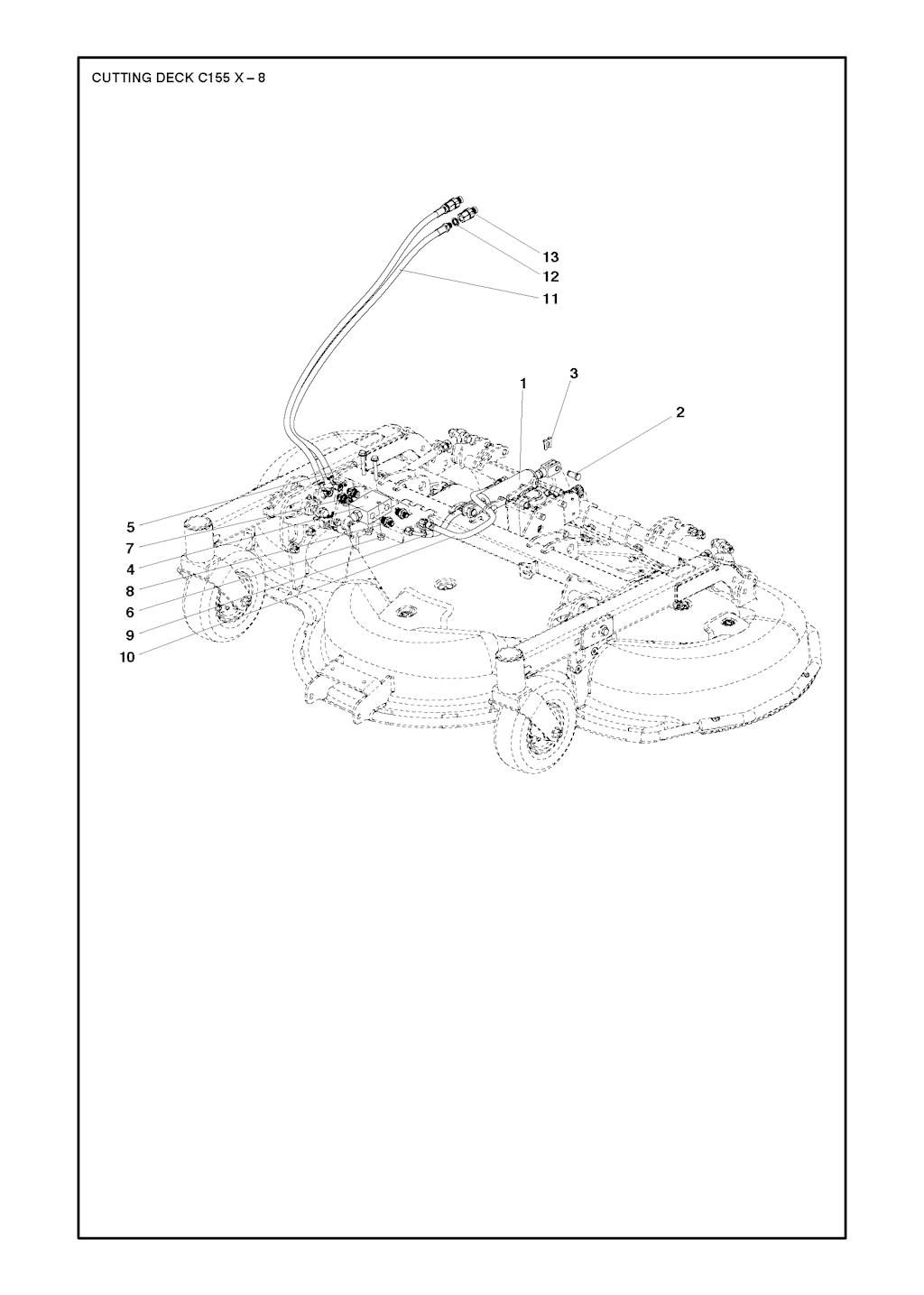 CUTTING DECK C155 X – 8

13
12
11
1
3
2
5
7
4
8
6
9
10