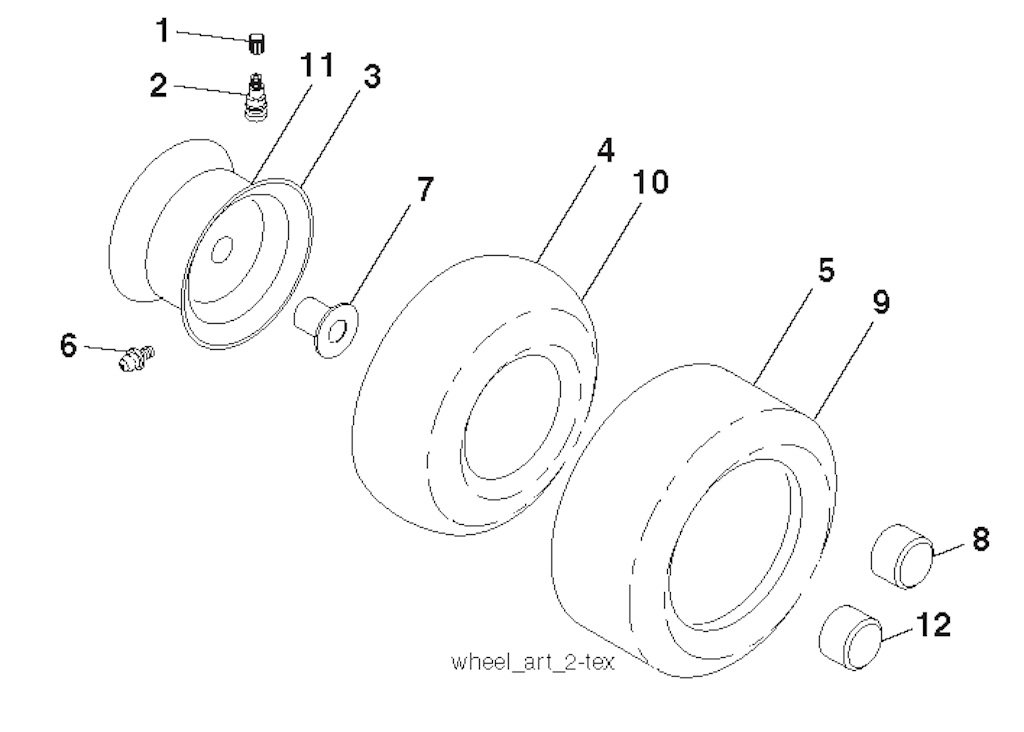 1
2
11
3
7
4
10
5
9
6
8
12
wheel_art_2-tex