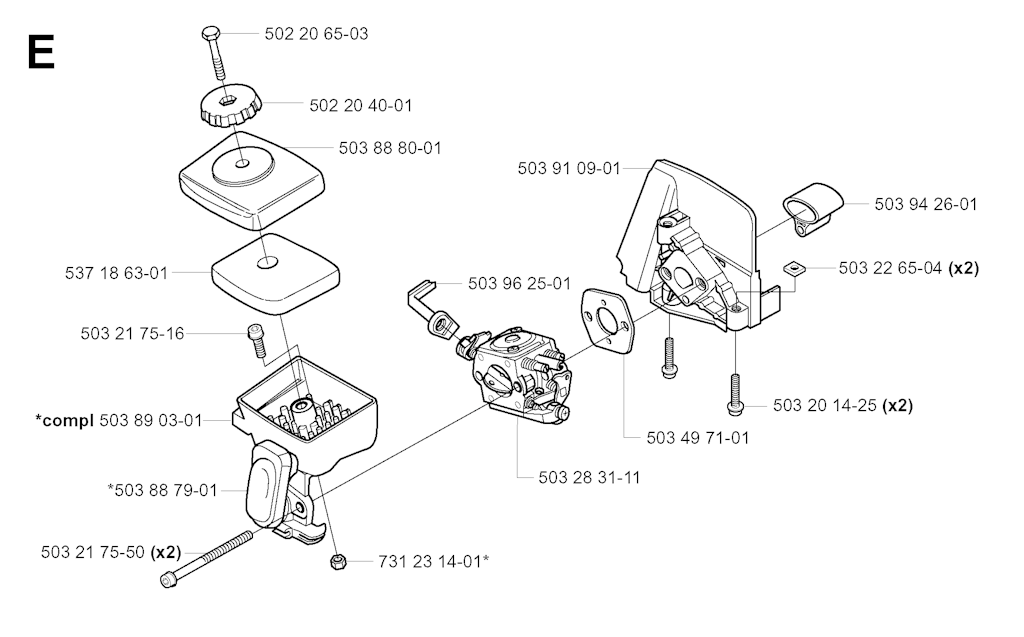 E

502 20 65-03

502 20 40-01

503 88 80-01

537 18 63-01

503 21 75-16

*compl 503 89 03-01

*503 88 79-01

503 21 75-50 (x2)

731 23 14-01*

503 96 25-01

503 28 31-11

503 49 71-01

503 91 09-01

503 94 26-01

503 22 65-04 (x2)

503 20 14-25 (x2)