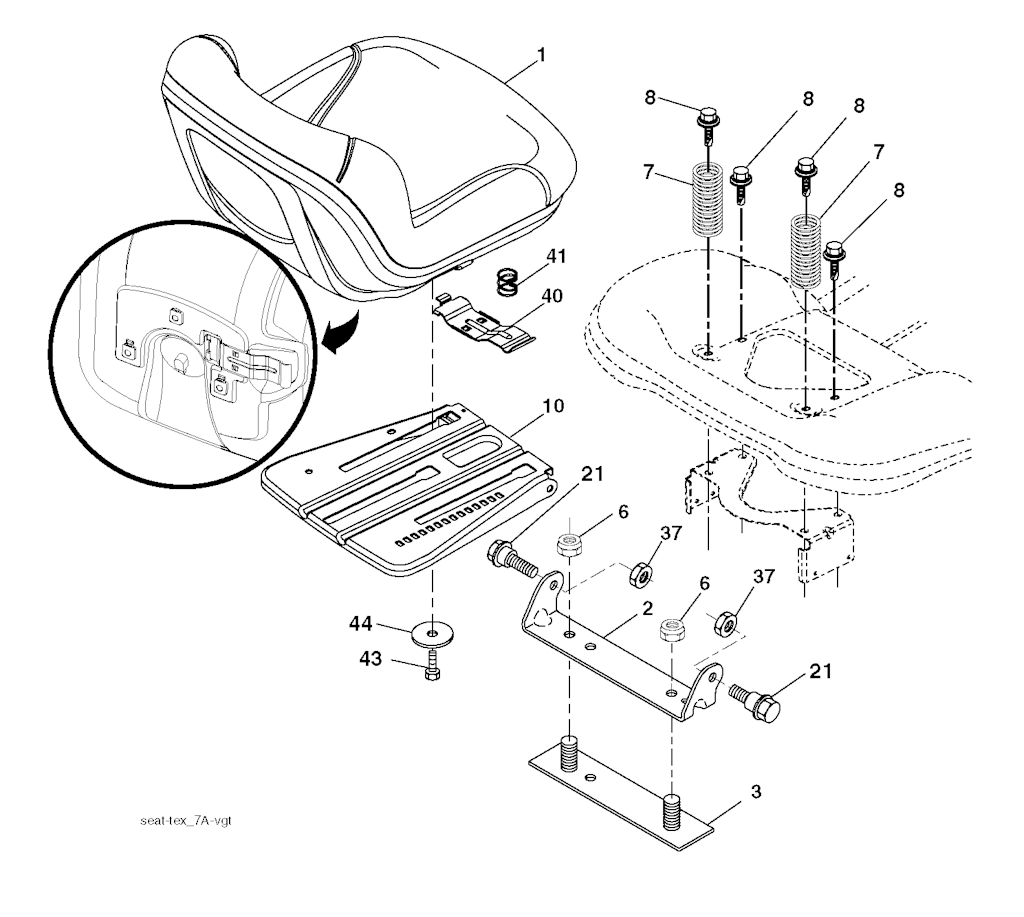 1
8
8
8
7
7
8
41
40
10
21
6
37
6
37
2
44
43
21
3
seat-tex_7A-vgt