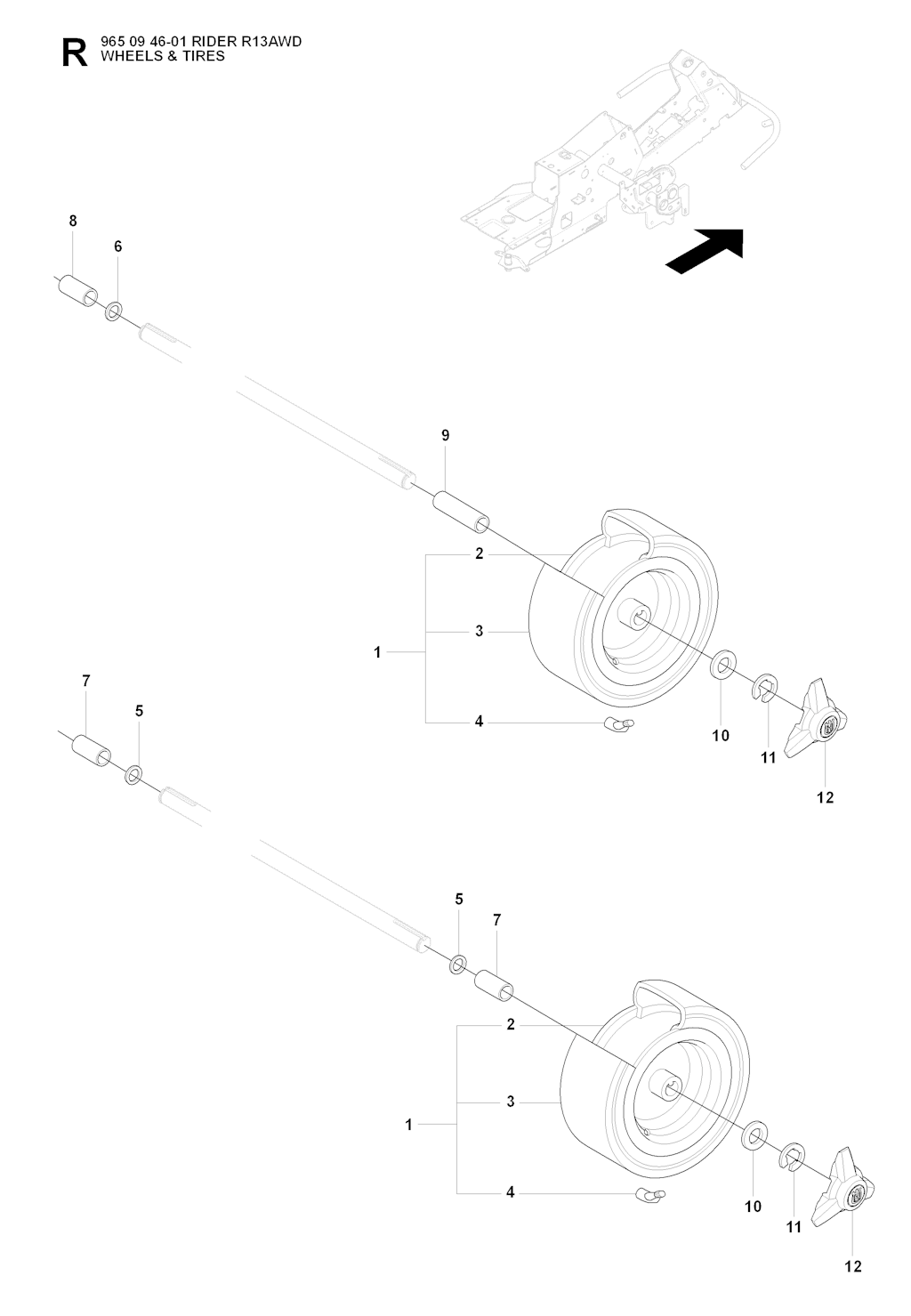 R 965 09 46-01 RIDER R13AWD
WHEELS & TIRES

8
6
9
2
3
1
4
10
11
12
7
5
5
7
2
3
1
4
10
11
12