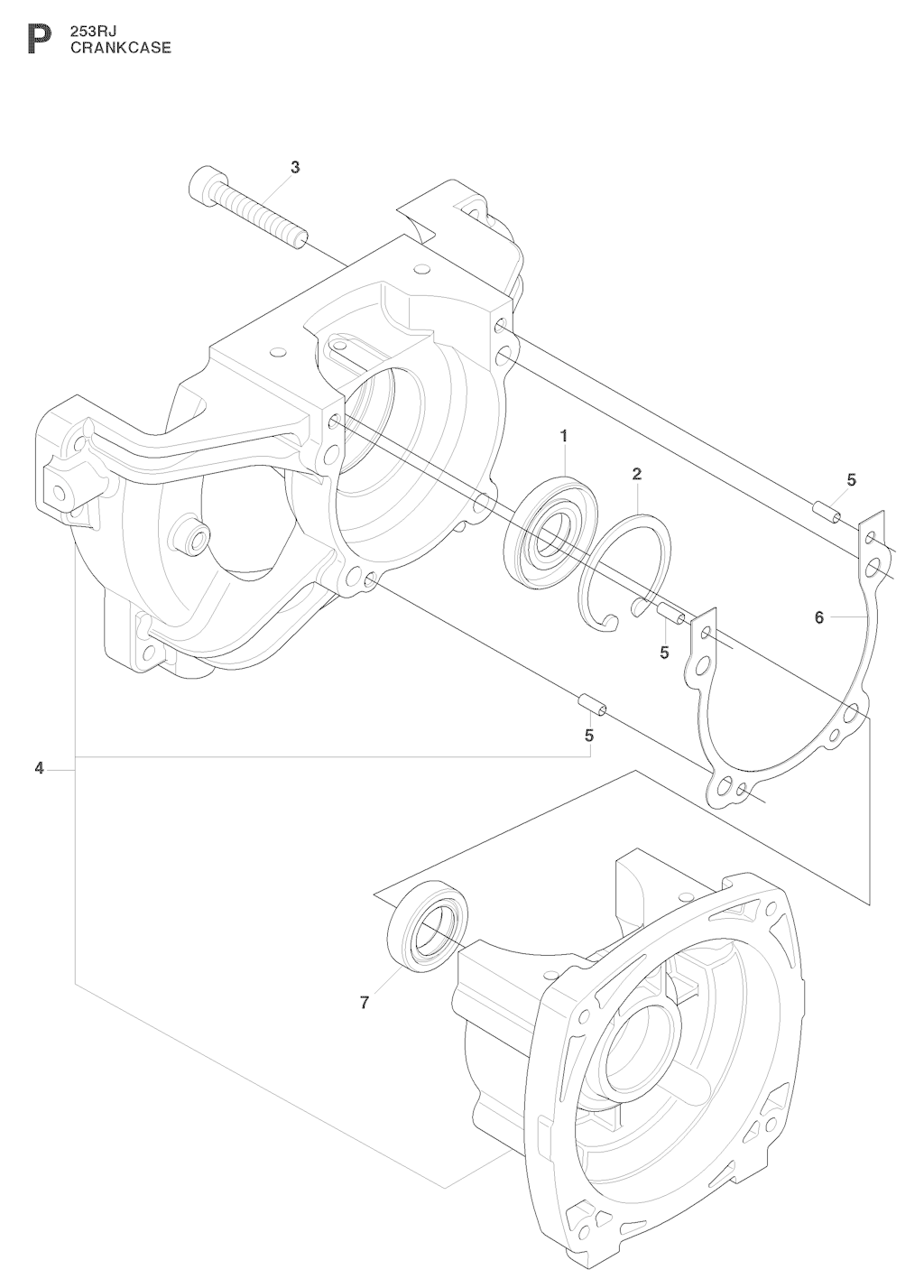 P
253RJ
CRANKCASE

3

1

2

5

6

5

5

4

7