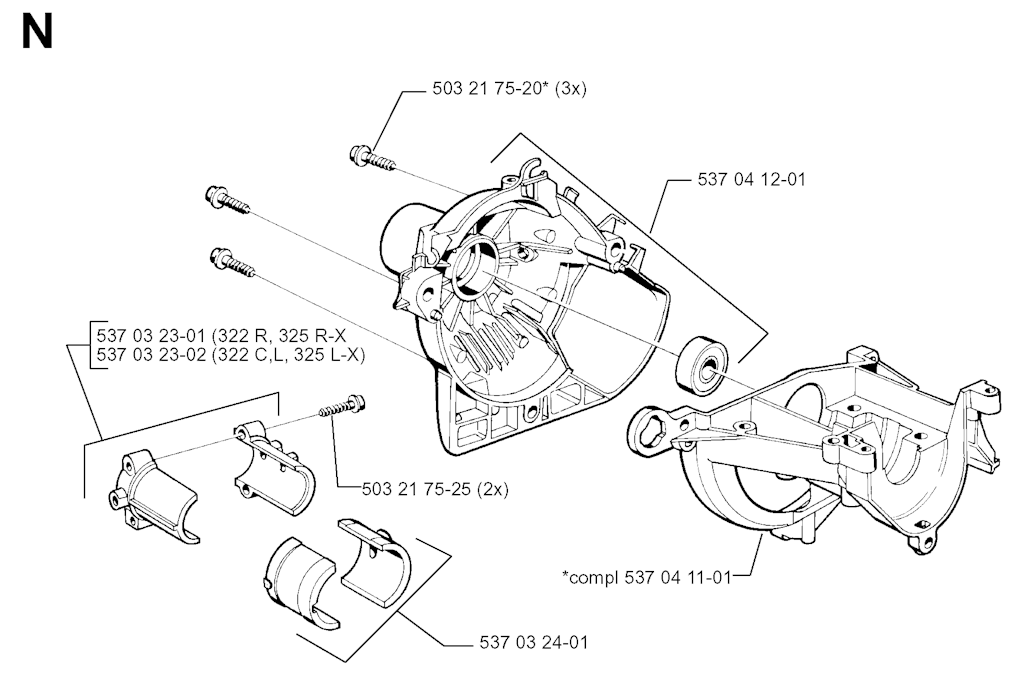 N

503 21 75-20* (3x)

537 04 12-01

537 03 23-01 (322 R, 325 R-X
537 03 23-02 (322 C,L, 325 L-X)

503 21 75-25 (2x)

*compl 537 04 11-01

537 03 24-01