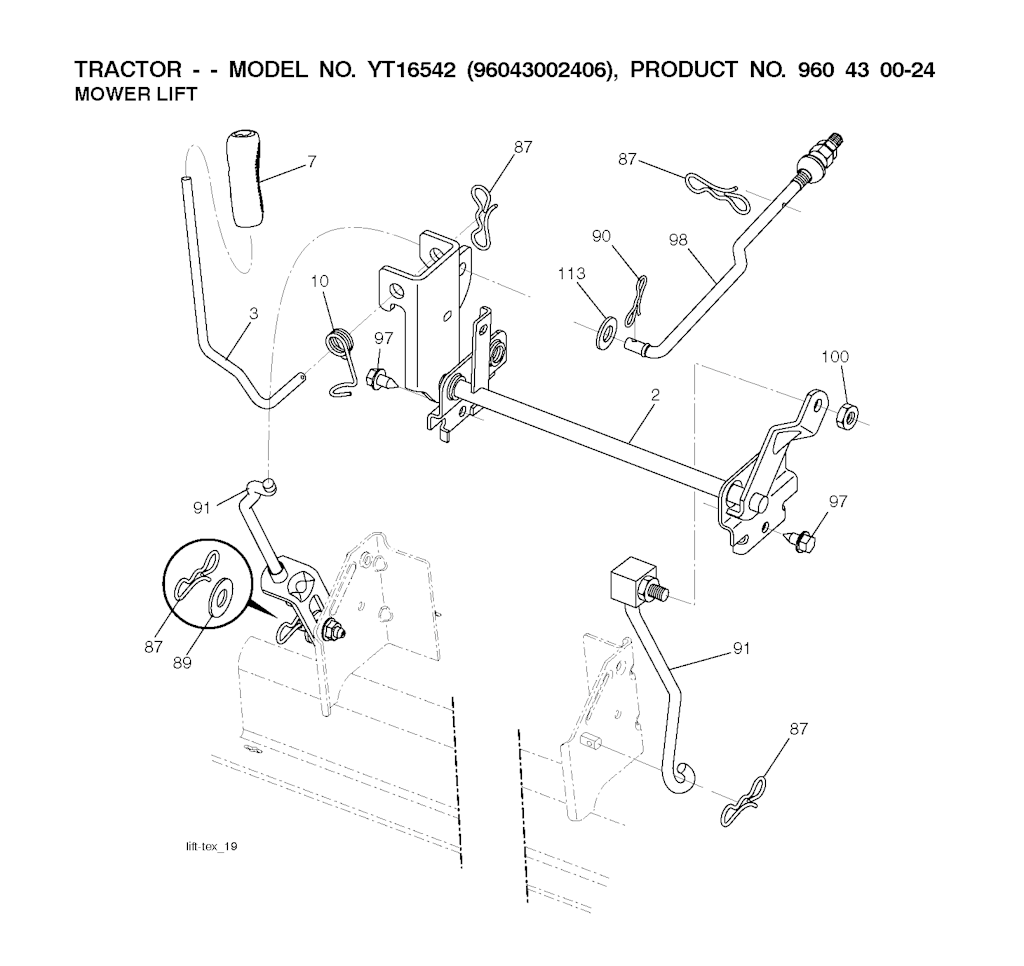 TRACTOR - - MODEL NO. YT16542 (96043002406), PRODUCT NO. 960 43 00-24
MOWER LIFT

7
87
87
90
98
113
10
3
97
100
2
91
97
87
89
91
87
lift-tex_19