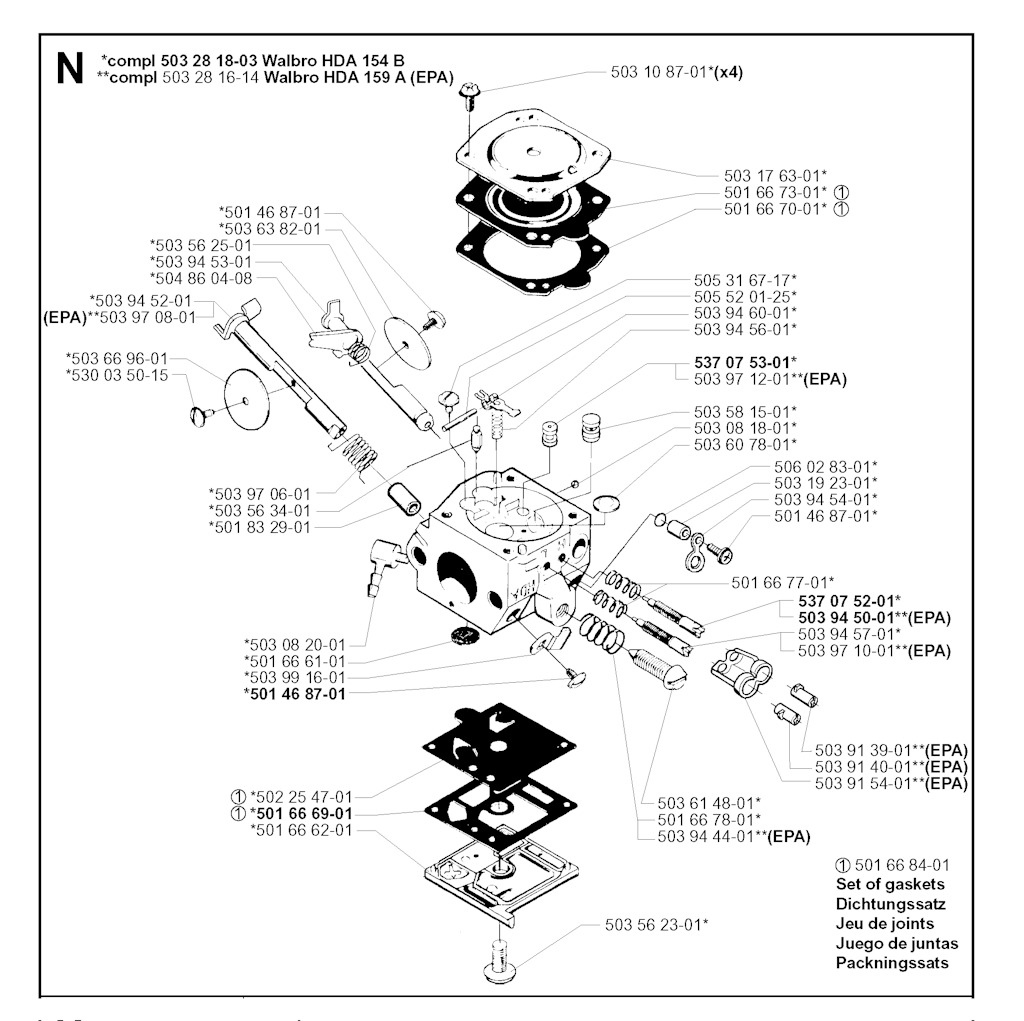 N *compl 503 28 18-03 Walbro HDA 154 B
**compl 503 28 16-14 Walbro HDA 159 A (EPA)

503 10 87-01*(x4)
503 17 63-01*
501 66 73-01* ①
501 66 70-01* ①

*501 46 87-01
*503 63 82-01
*503 56 25-01
*503 94 53-01
*504 86 04-08
*503 94 52-01
(EPA)**503 97 08-01
*503 66 96-01
*530 03 50-15

505 31 67-17*
505 52 01-25*
503 94 60-01*
503 94 56-01*
537 07 53-01*
503 97 12-01**(EPA)
503 58 15-01*
503 08 18-01*
503 60 78-01*
506 02 83-01*
503 19 23-01*
503 94 54-01*
501 46 87-01*

*503 97 06-01
*503 56 34-01
*501 83 29-01

501 66 77-01*
537 07 52-01*
503 94 50-01**(EPA)
503 94 57-01*
503 97 10-01**(EPA)

*503 08 20-01
*501 66 61-01
*503 99 16-01
*501 46 87-01

503 91 39-01**(EPA)
503 91 40-01**(EPA)
503 91 54-01**(EPA)

① *502 25 47-01
① *501 66 69-01
*501 66 62-01

503 61 48-01*
501 66 78-01*
503 94 44-01**(EPA)

① 501 66 84-01
Set of gaskets
Dichtungssatz
Jeu de joints
Juego de juntas
Packningssats

503 56 23-01*