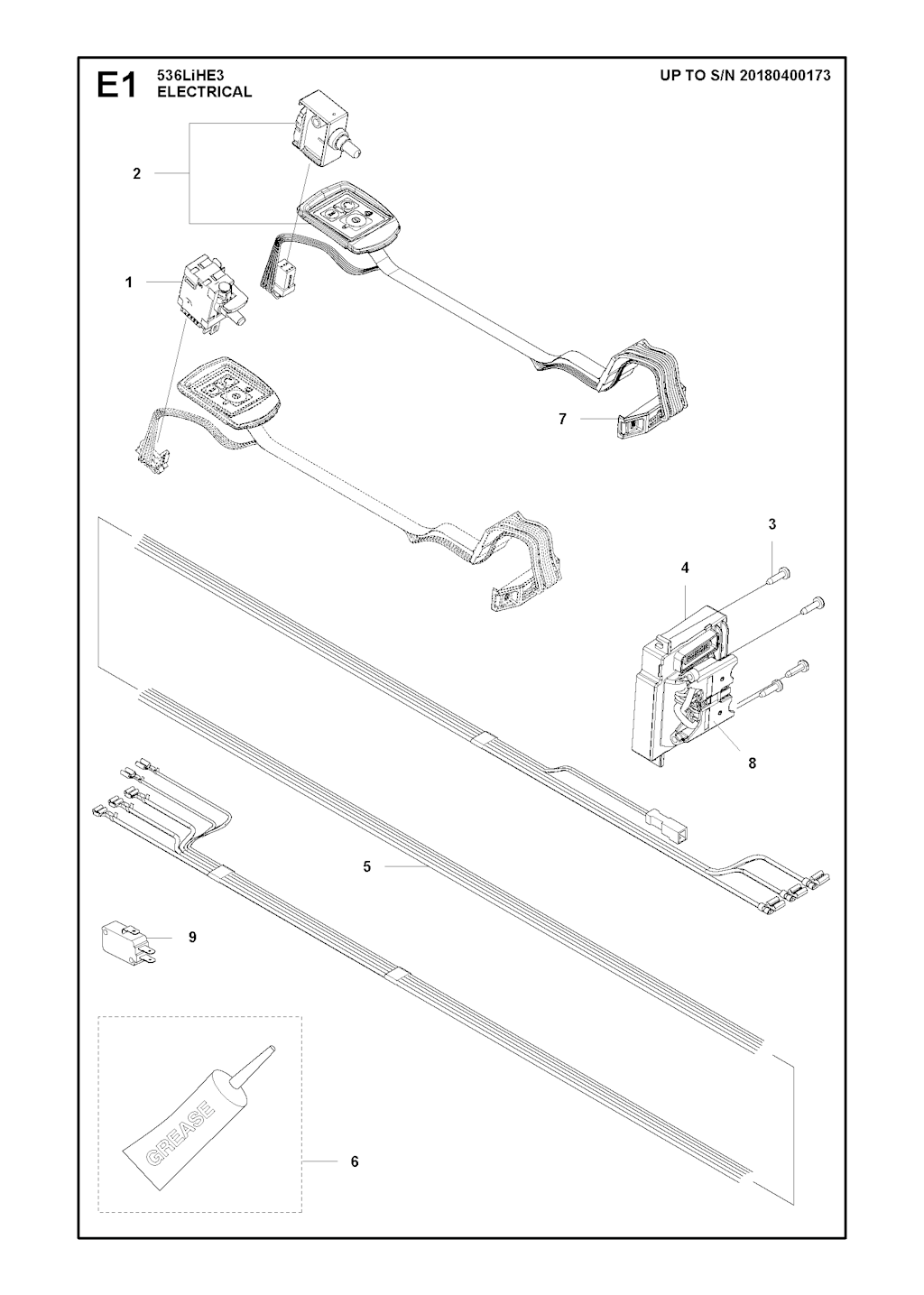 E1 536LiHE3 ELECTRICAL

UP TO S/N 20180400173

2

1

7

3

4

8

5

9

GREASE

6