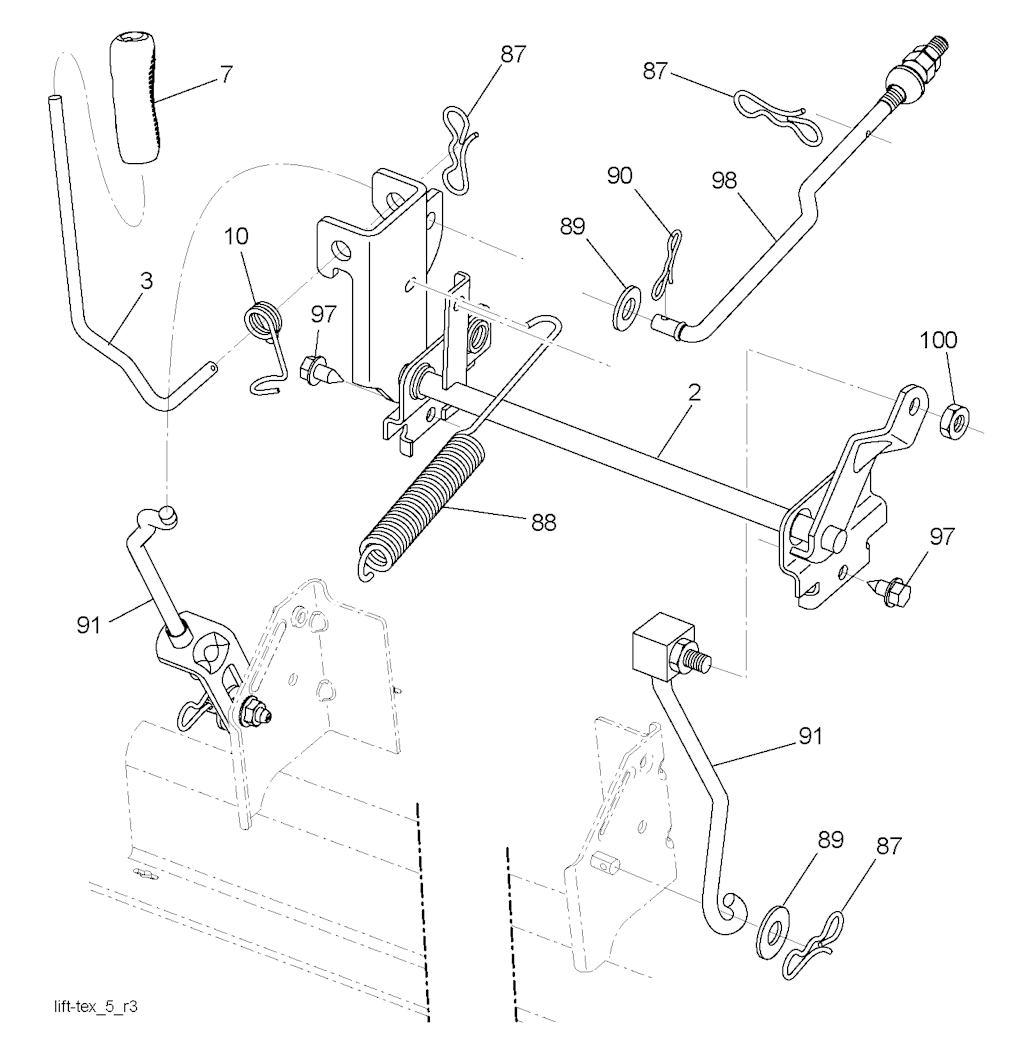 7
87
87
90
98
89
10
3
97
100
2
88
97
91
91
89
87
lift-tex_5_r3