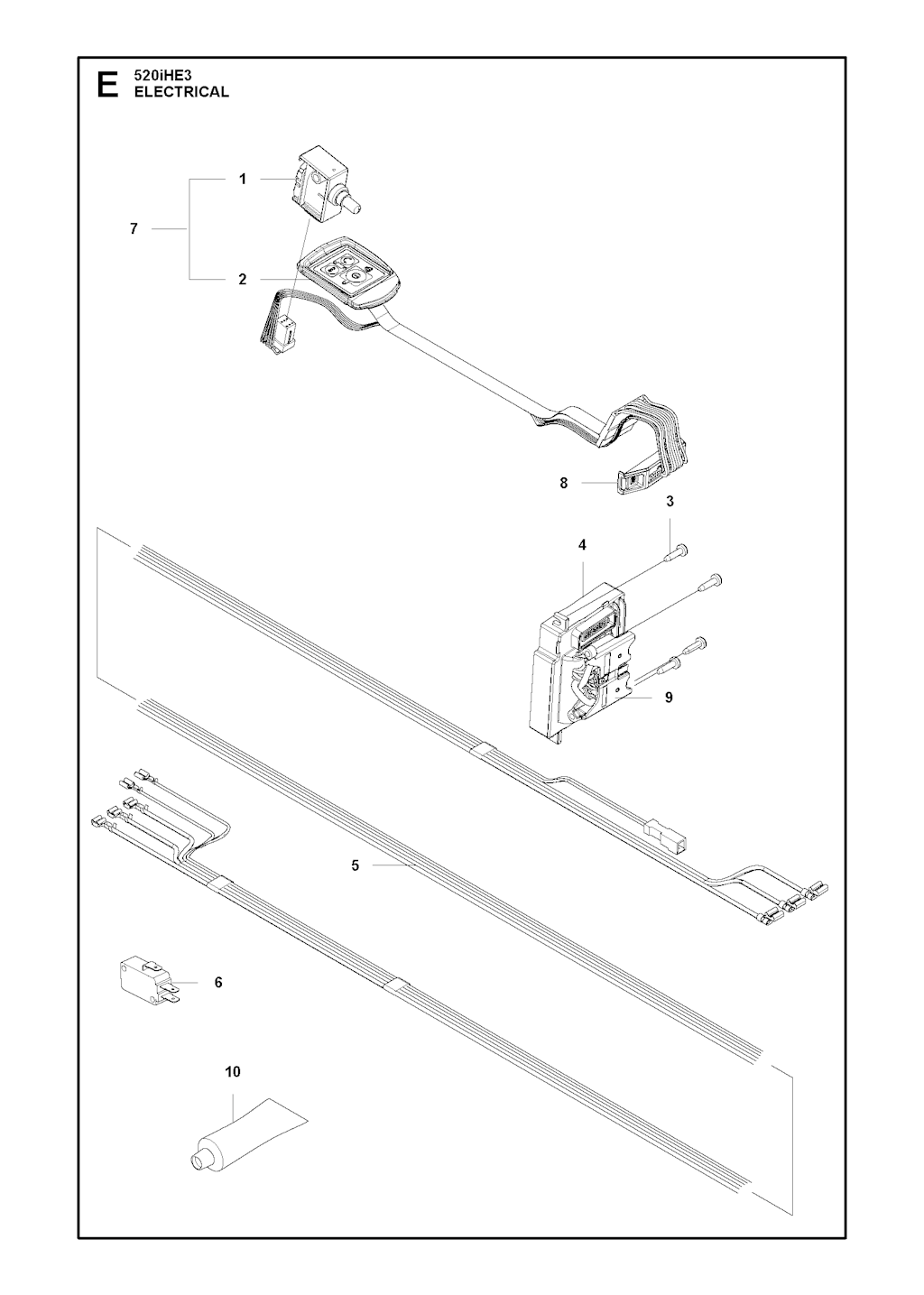 E 520iHE3
ELECTRICAL

1
7
2
8
3
4
9
5
6
10