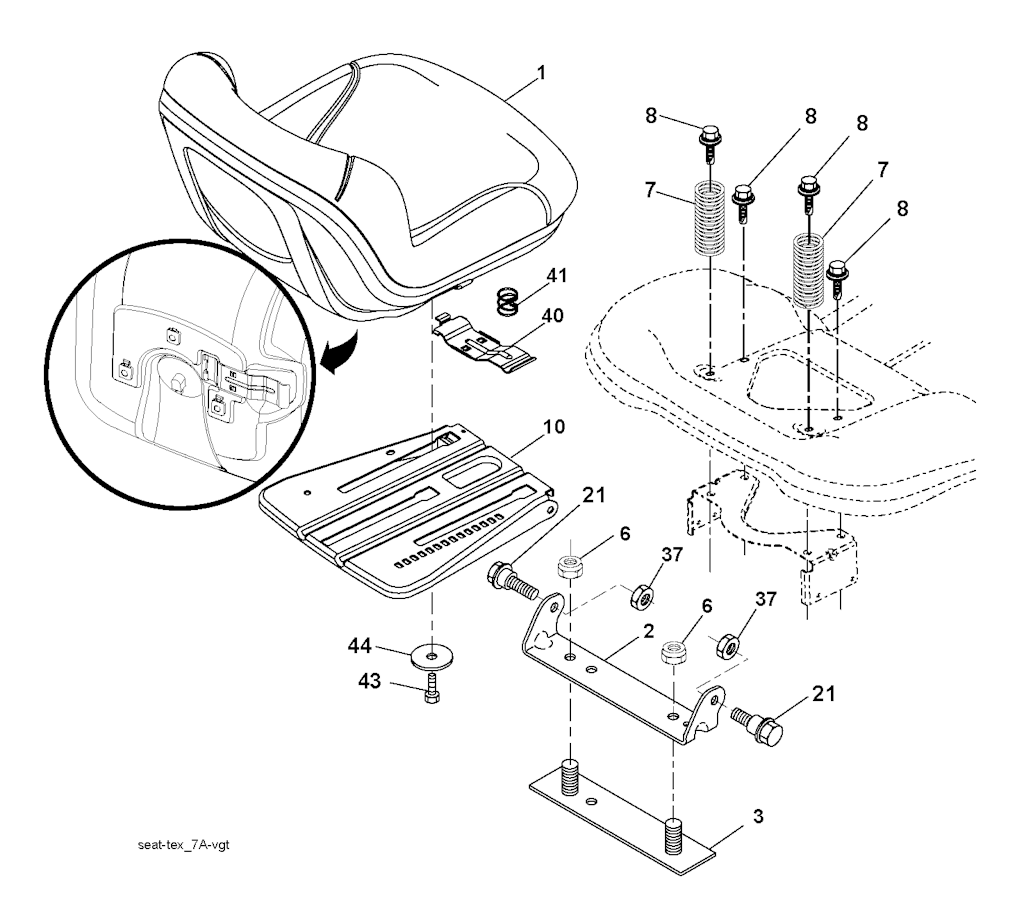 1
8
8
8
7
7
8
41
40
10
21
6
37
6
37
2
44
43
21
3
seat-tex_7A-vgt