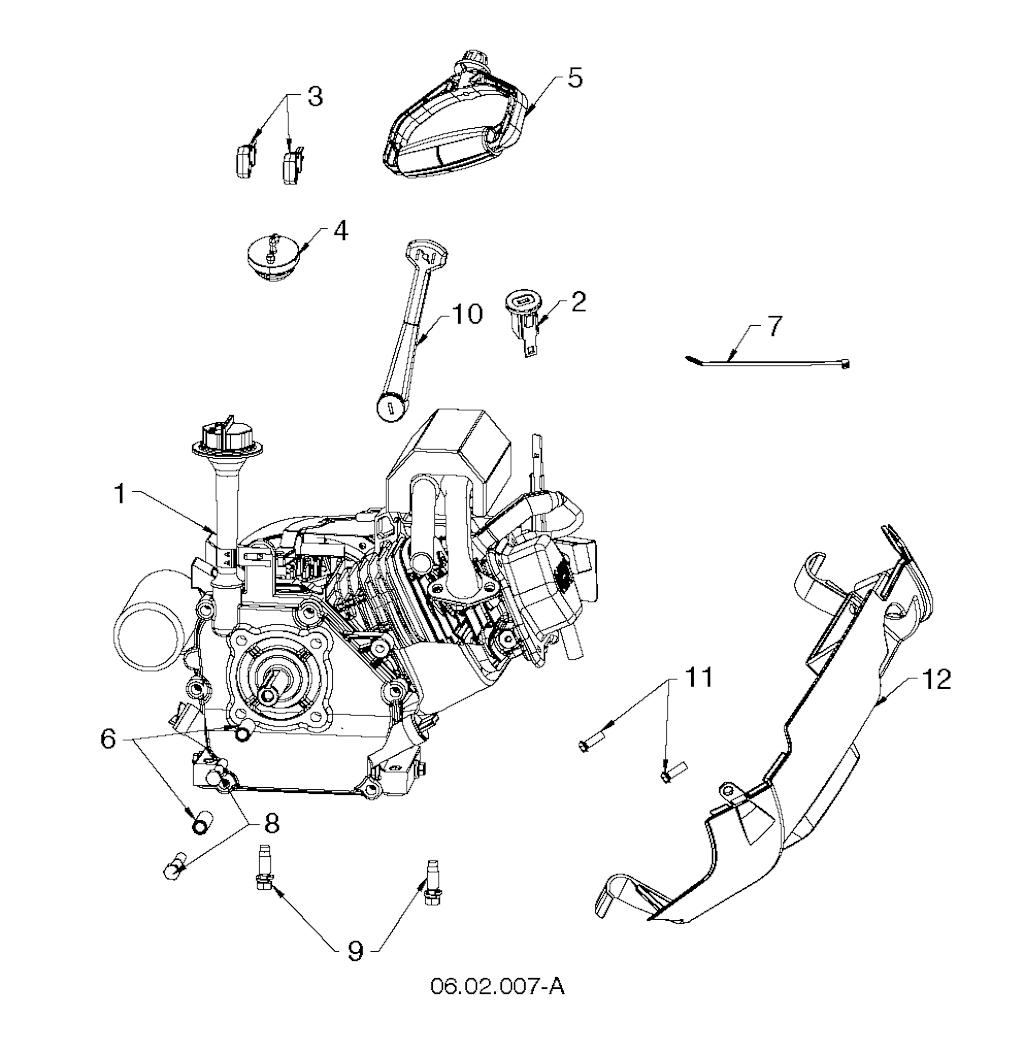 3
5
4
10
2
7
1
11
12
6
8
9
06.02.007-A