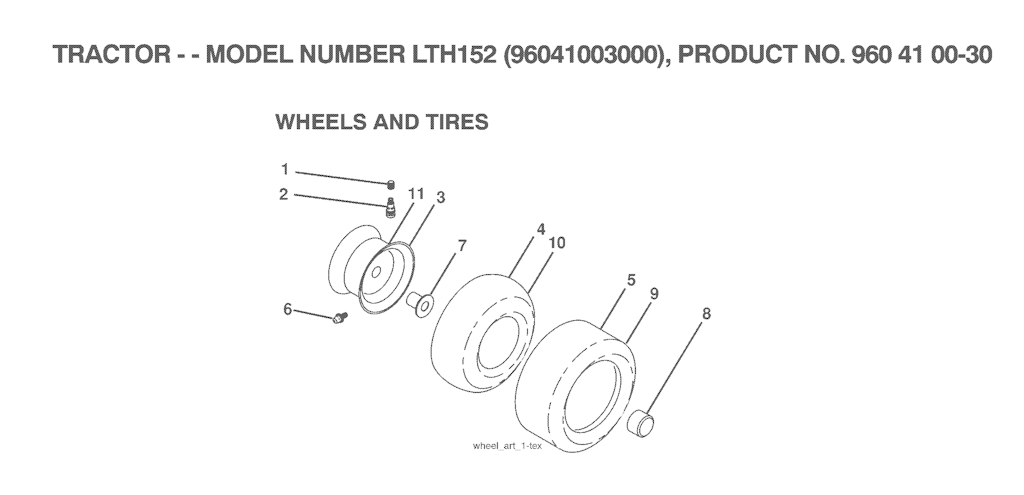 TRACTOR - - MODEL NUMBER LTH152 (96041003000), PRODUCT NO. 960 41 00-30

WHEELS AND TIRES

1
2
11
3
7
4
10
5
9
8
6

wheel_art_1-tex